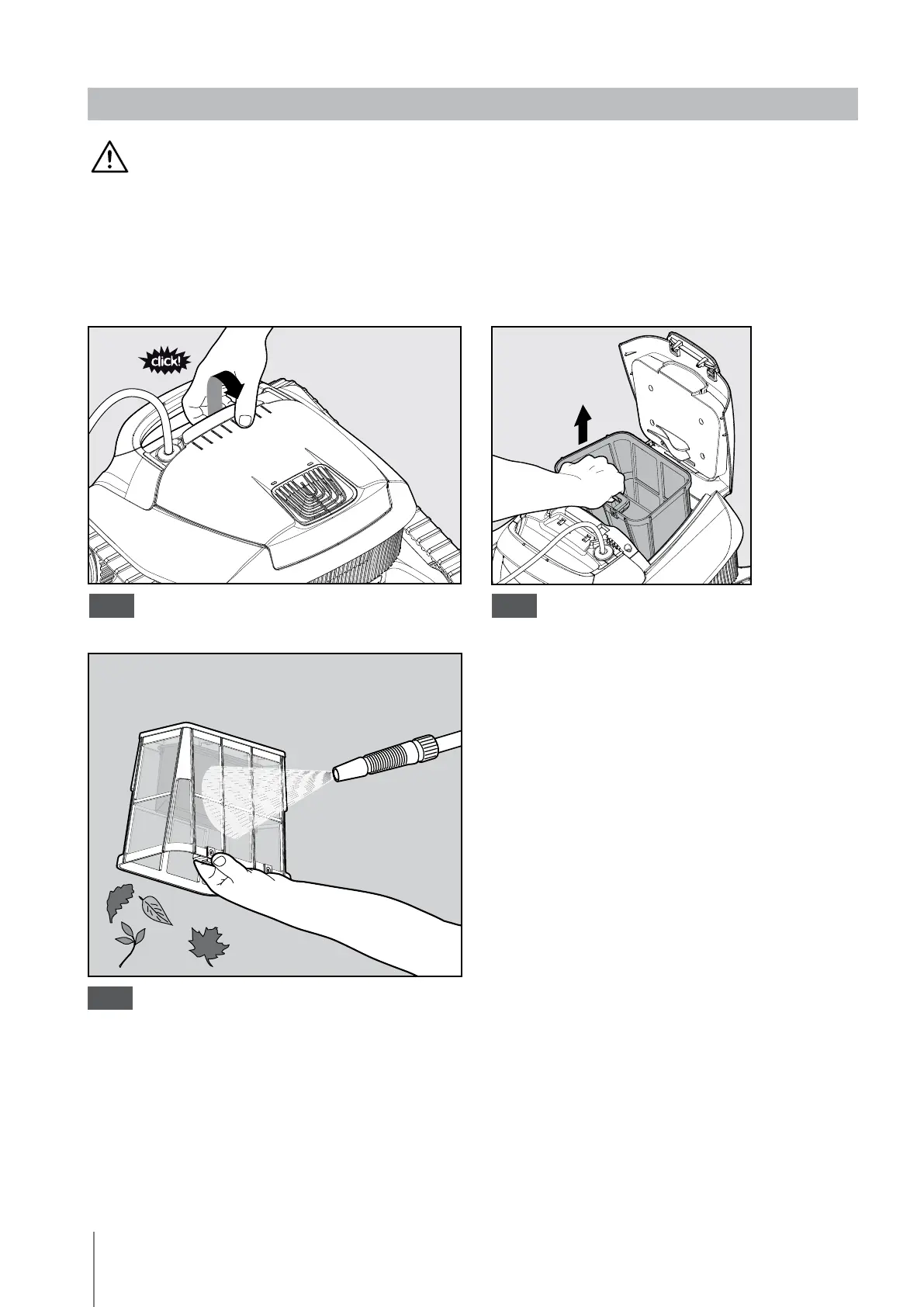 click!