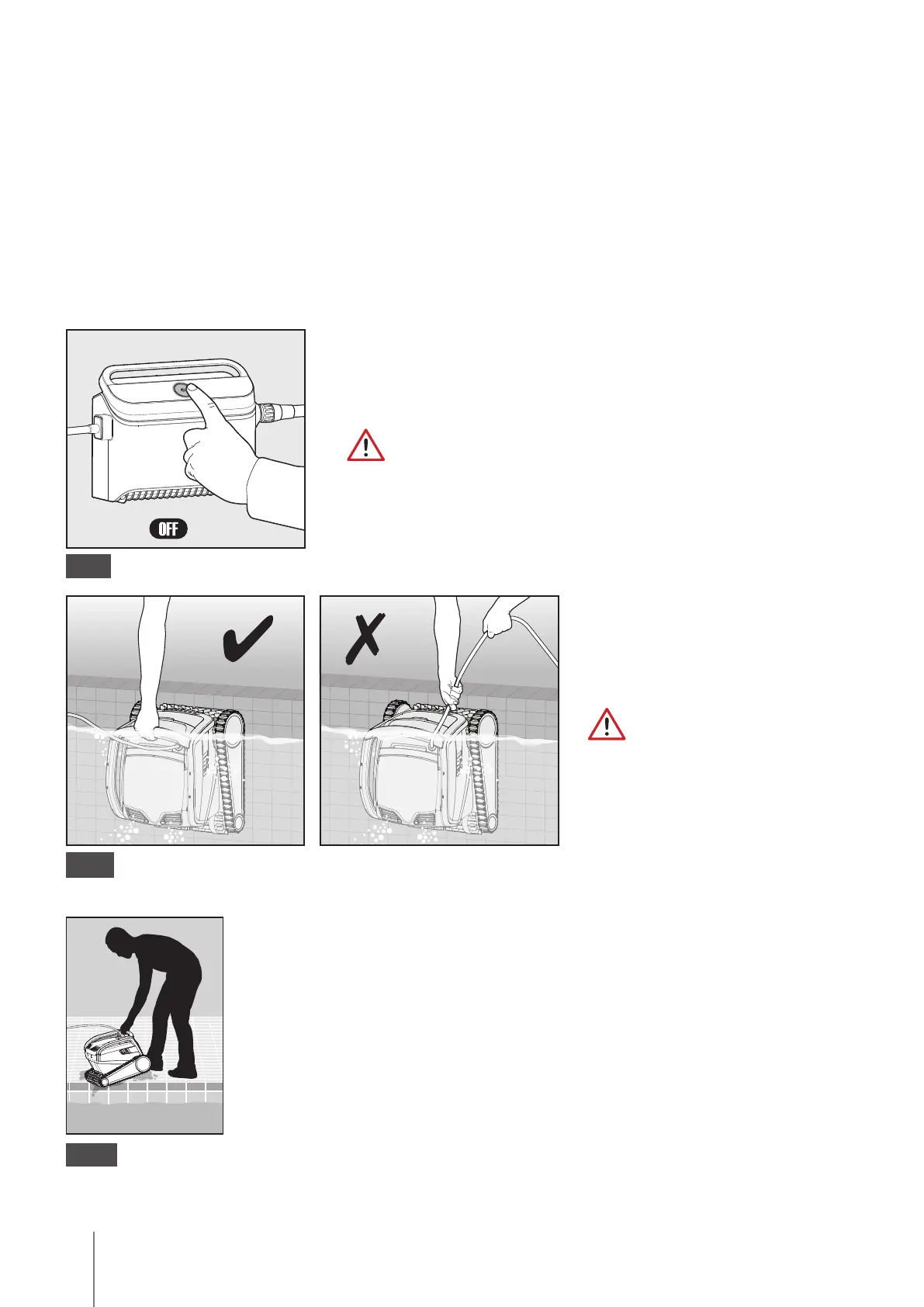 OFF