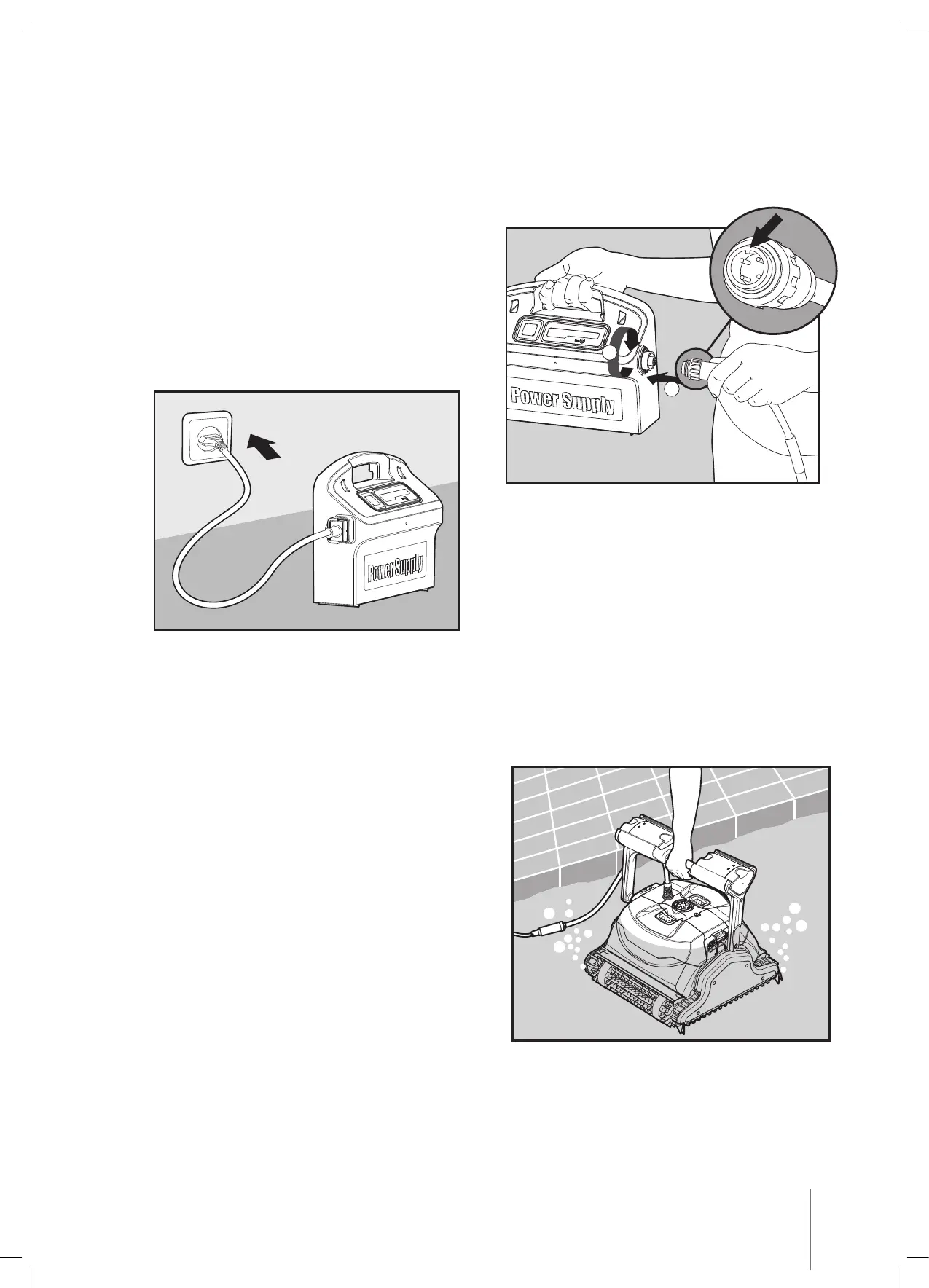 Power Supply

Power Supply