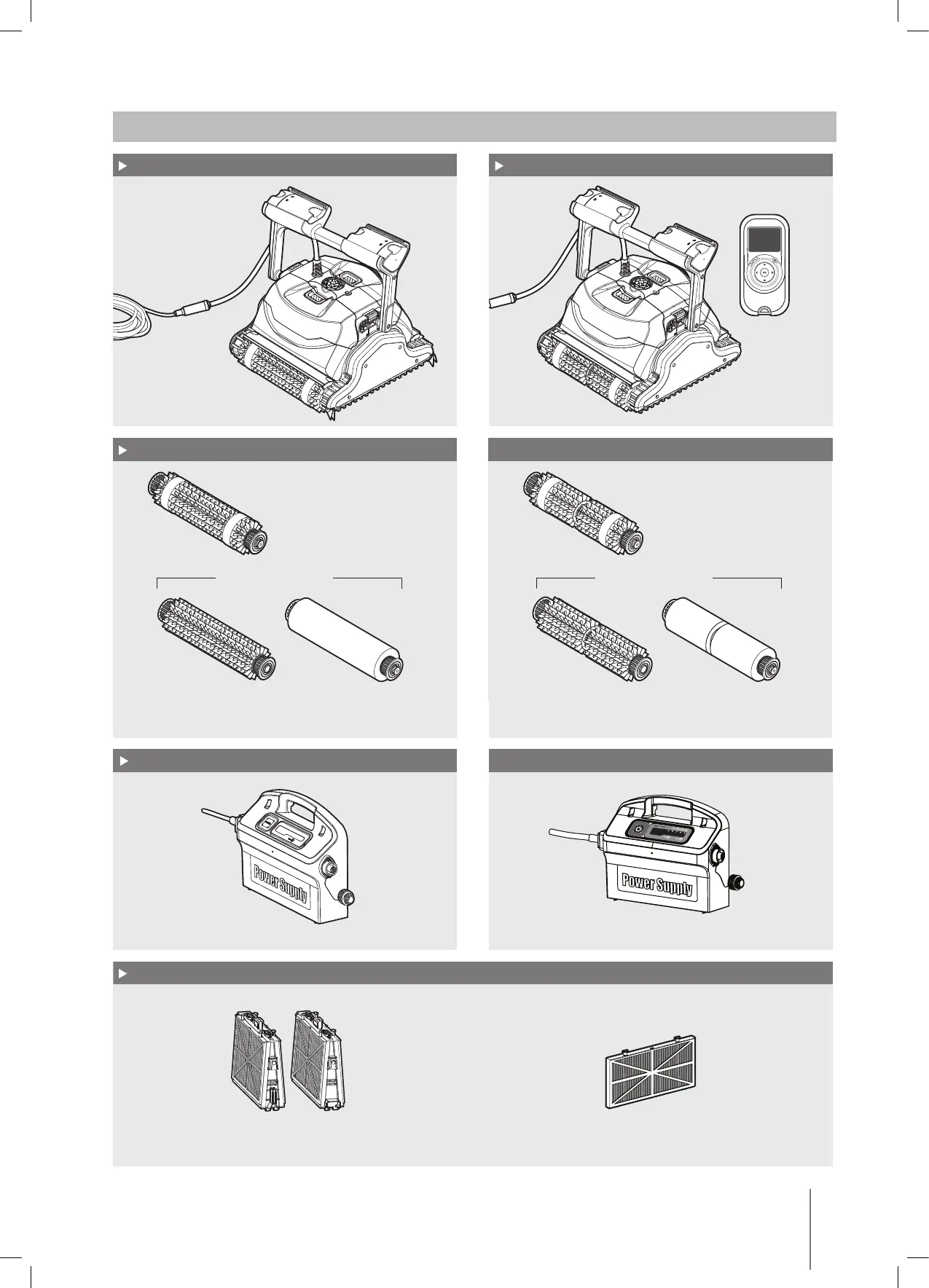 Power Supply

Power Supply