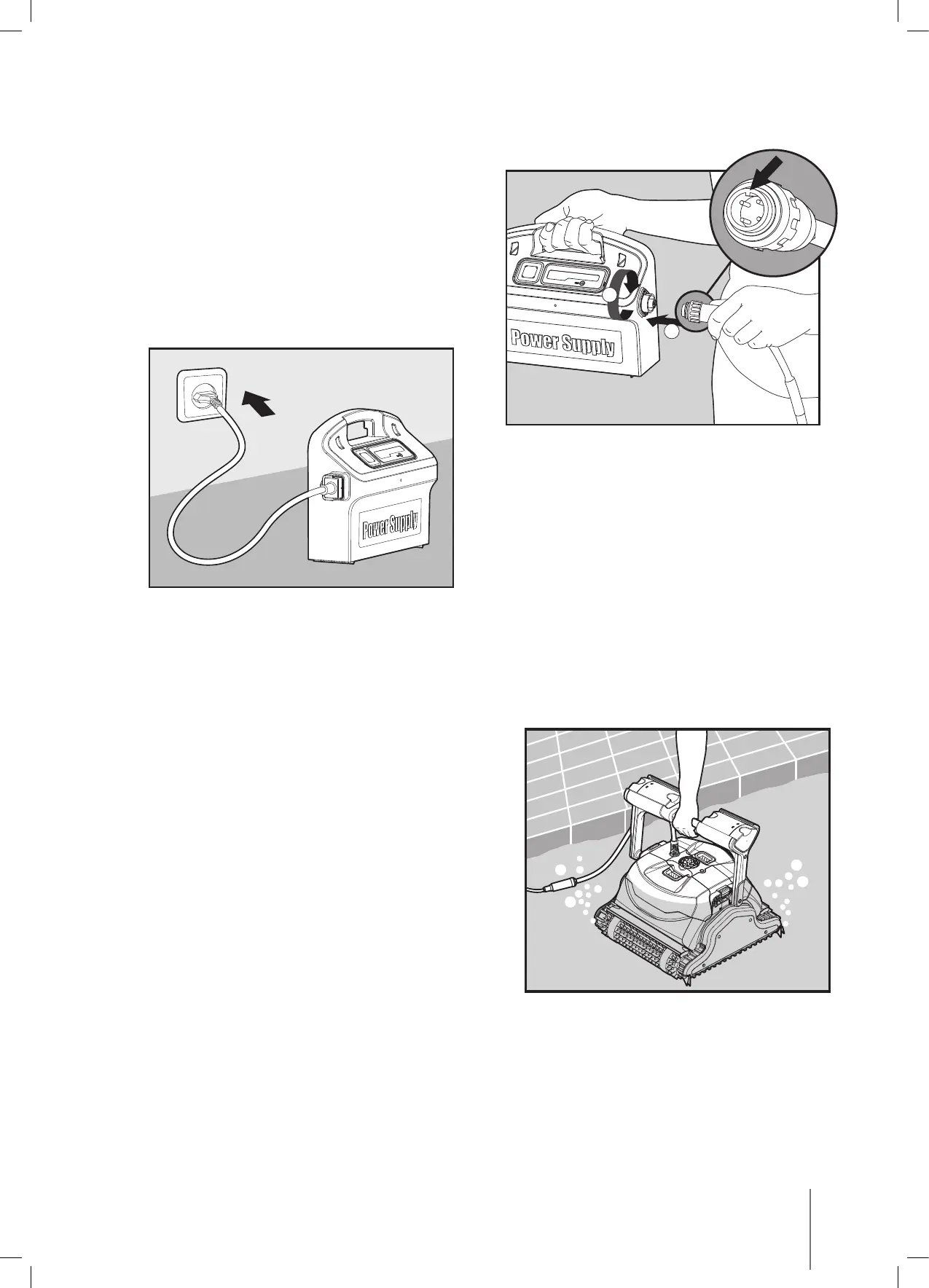 Power Supply

Power Supply