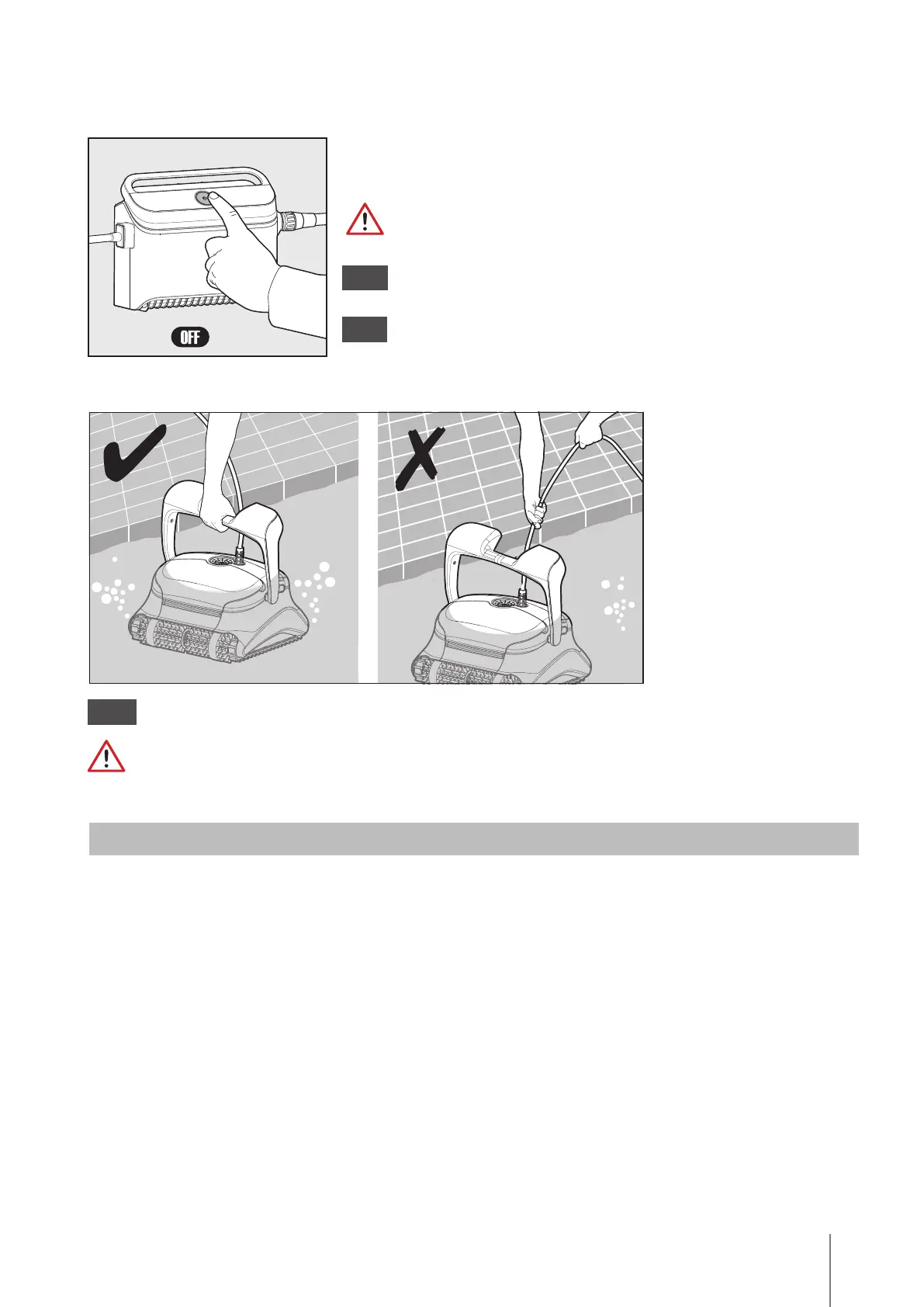 OFF