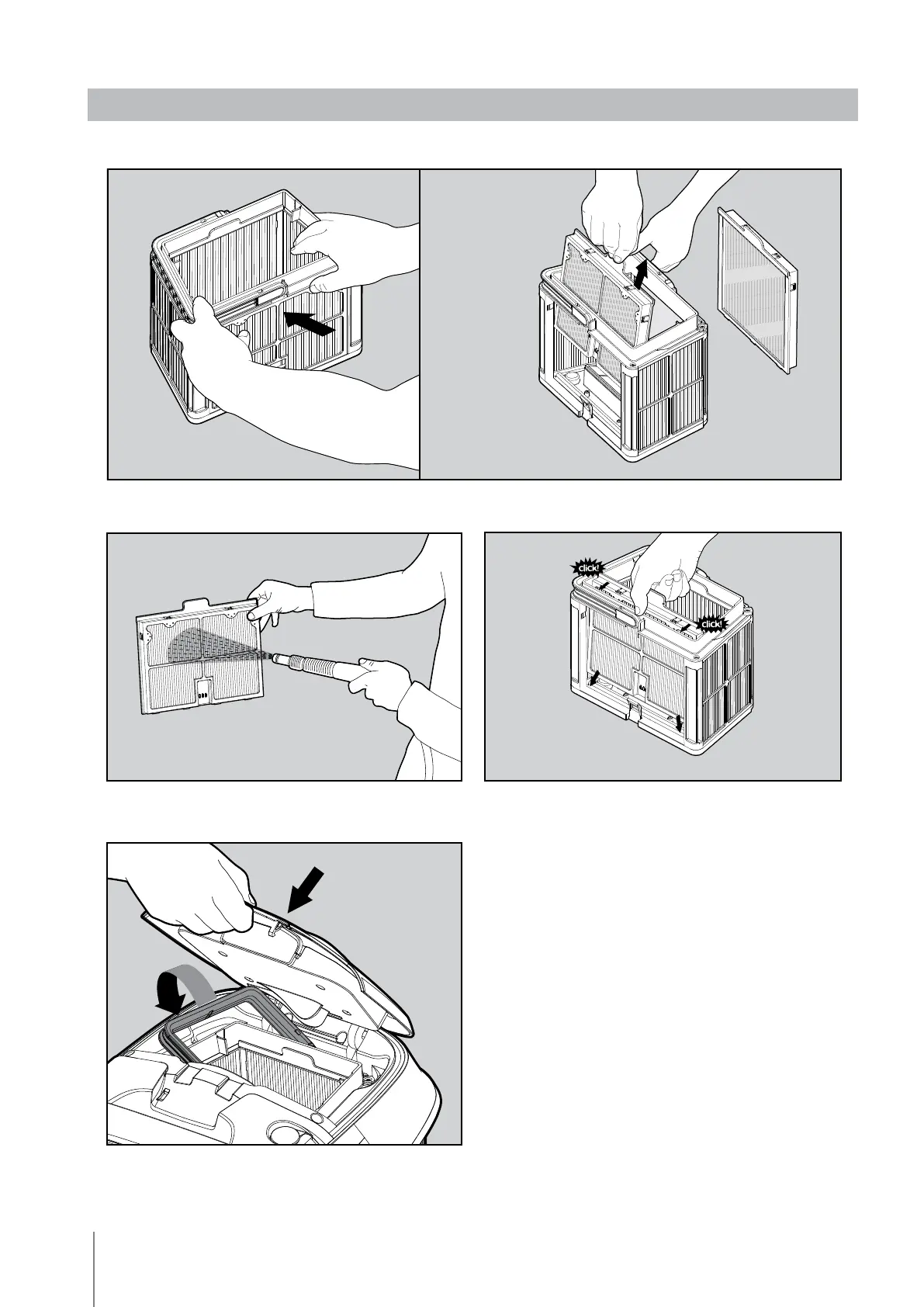 click!

click!