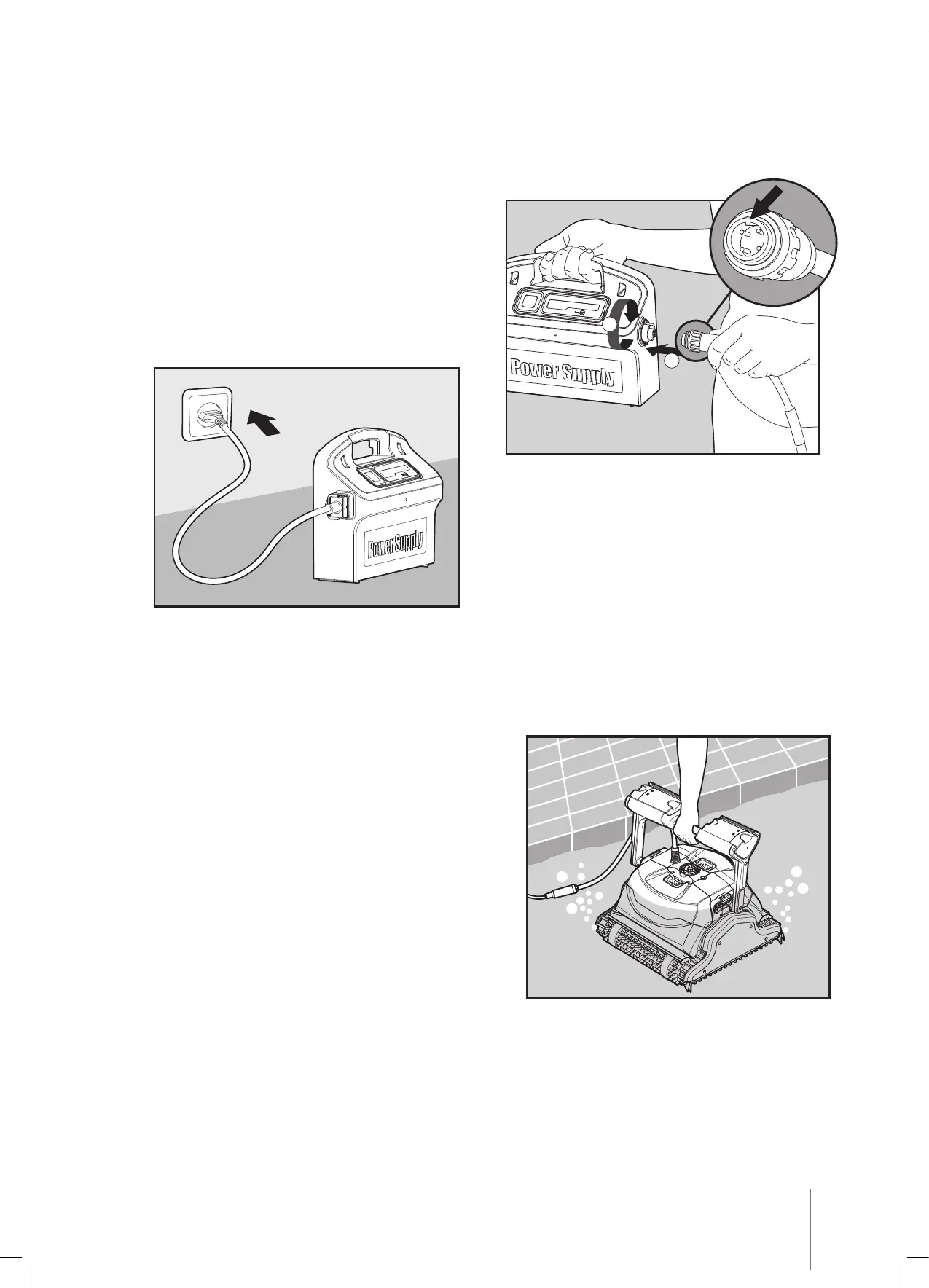 Power Supply

Power Supply