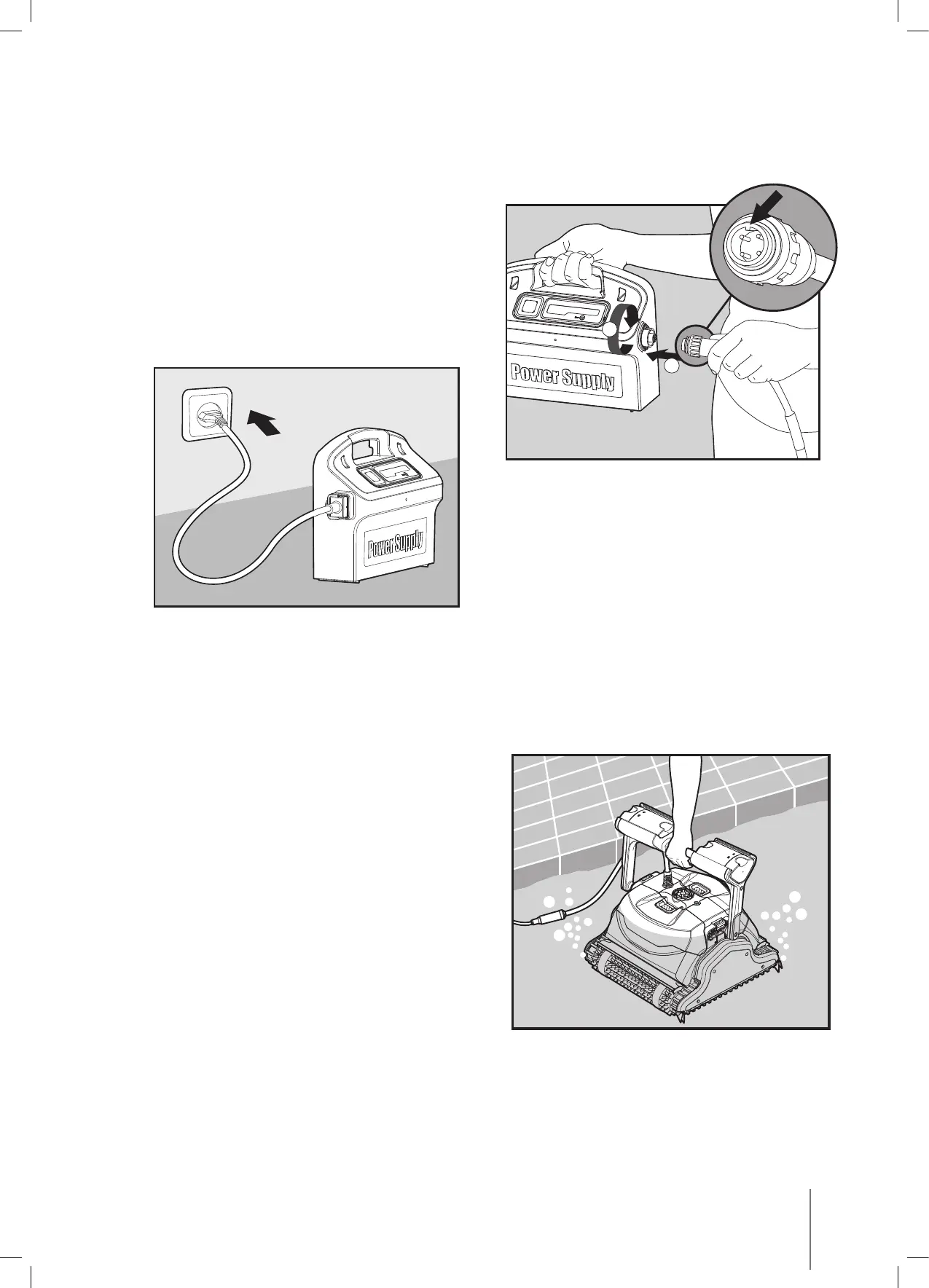 Power Supply

Power Supply