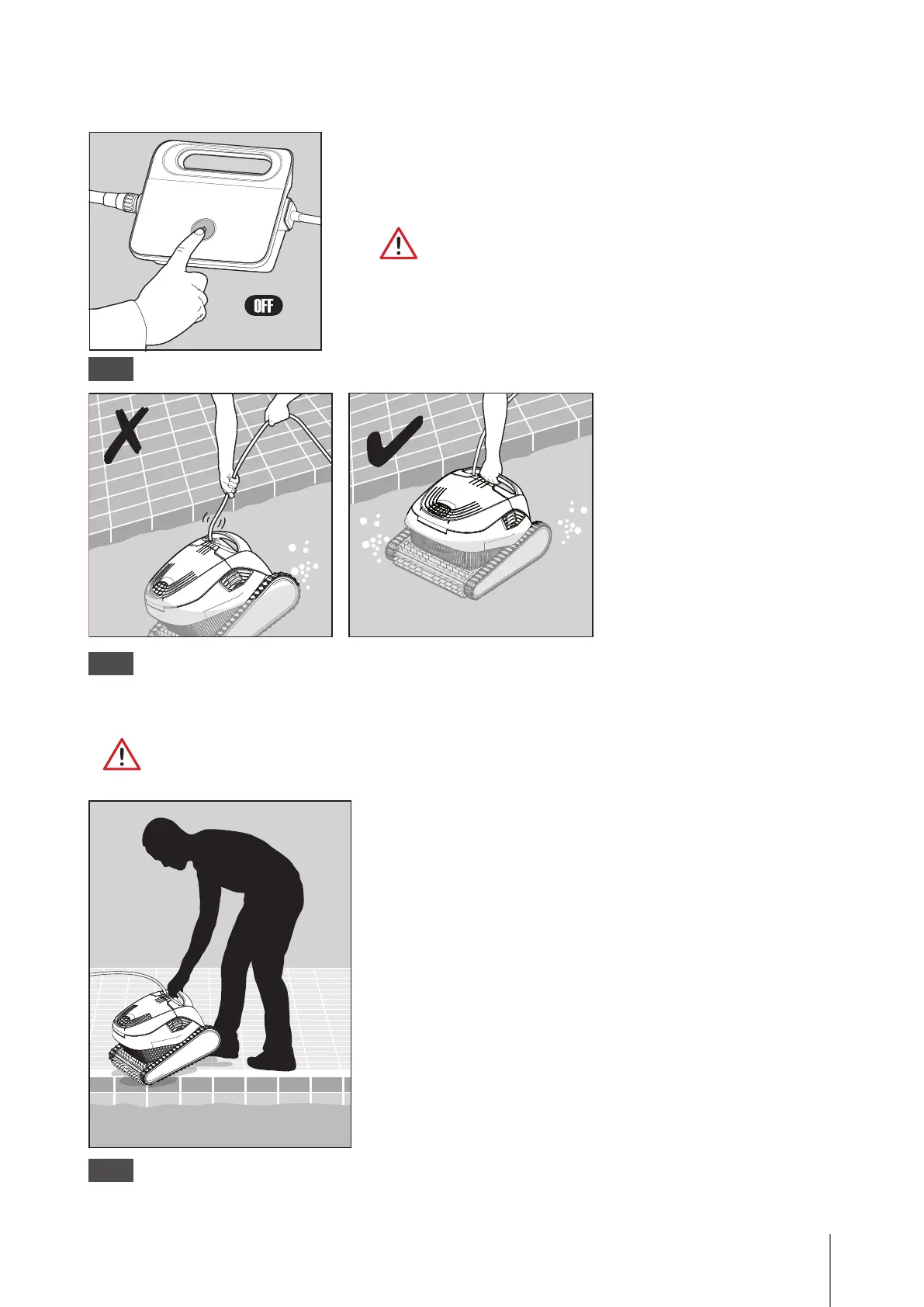 OFF