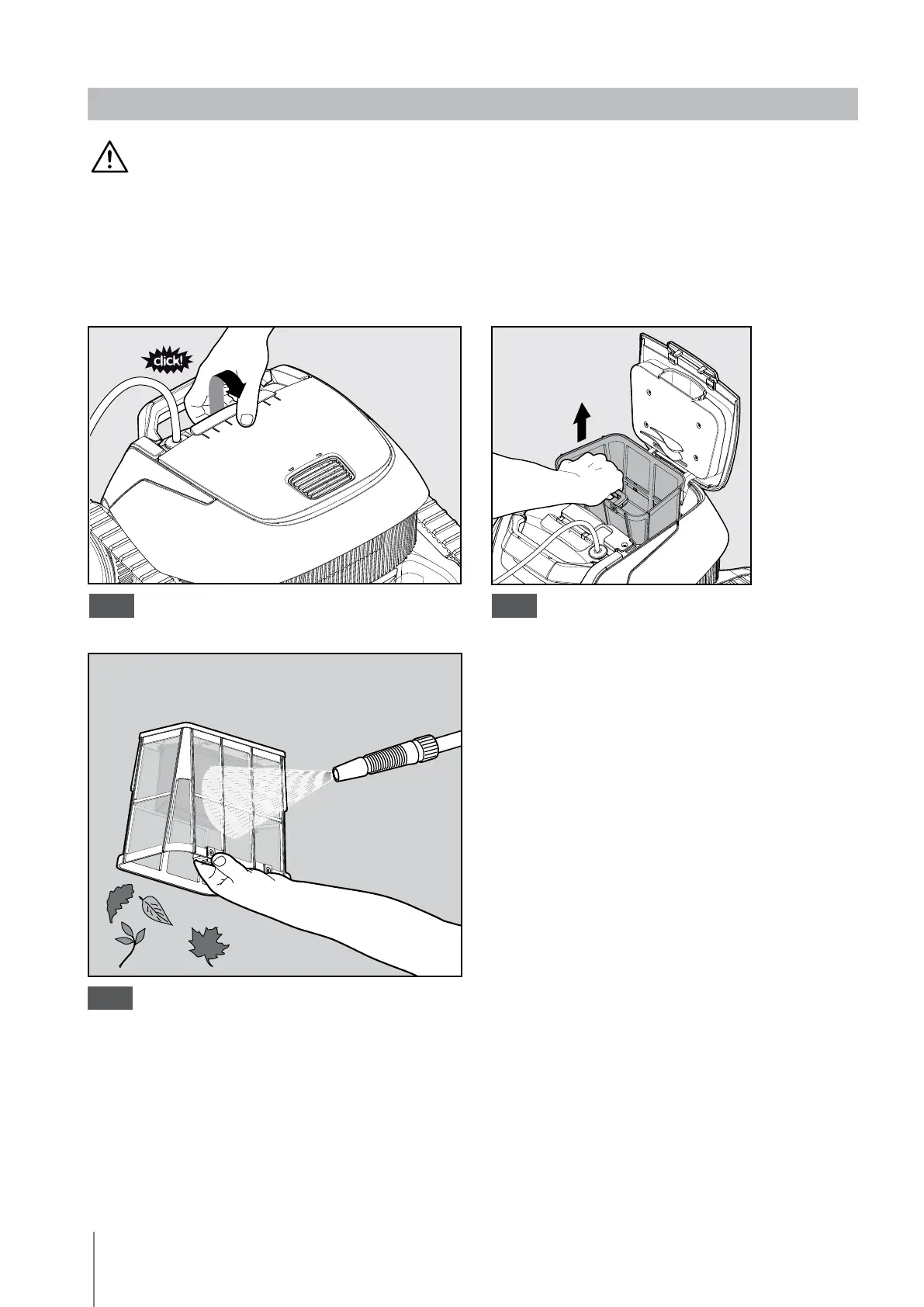 click!