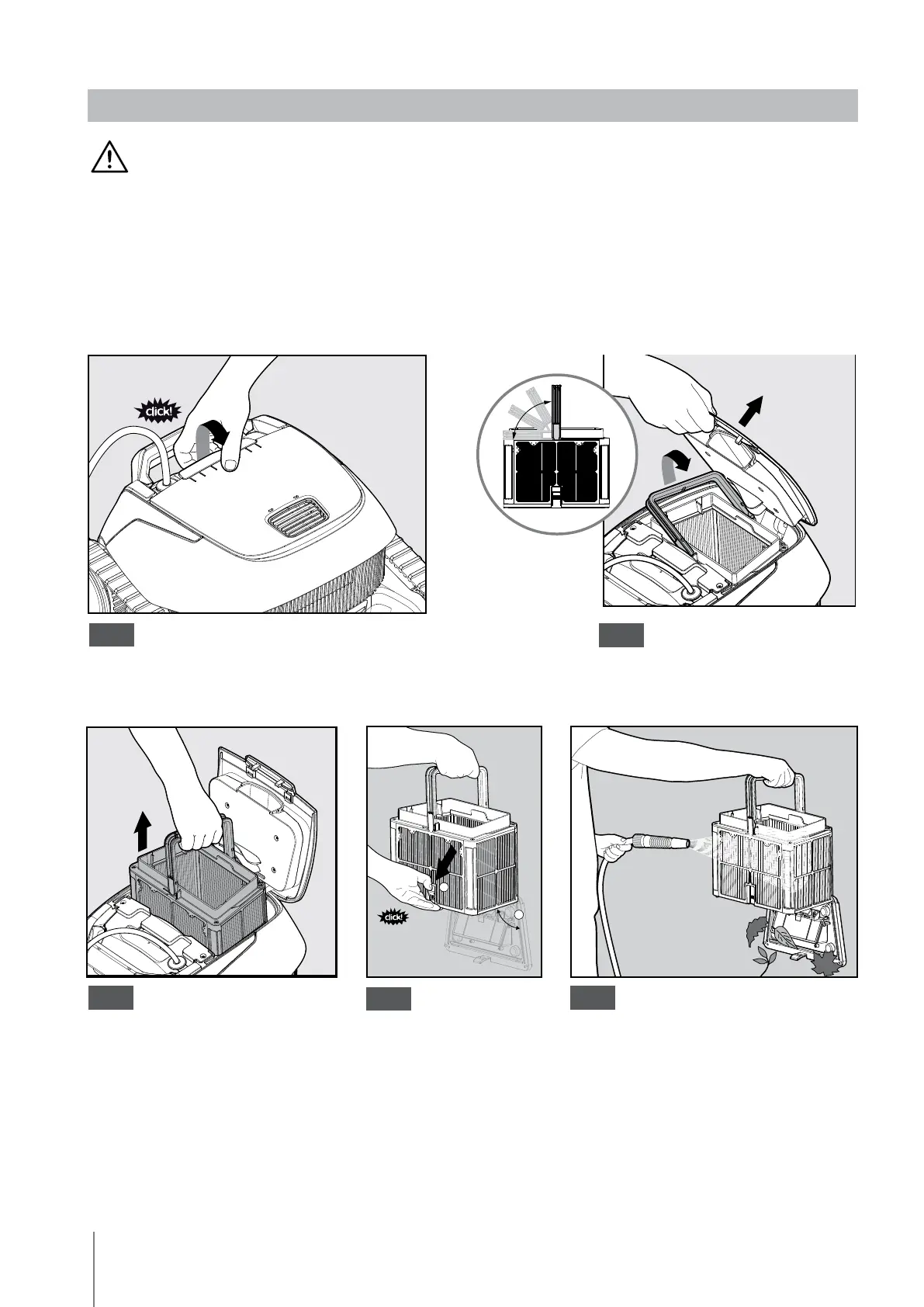 click!

click!