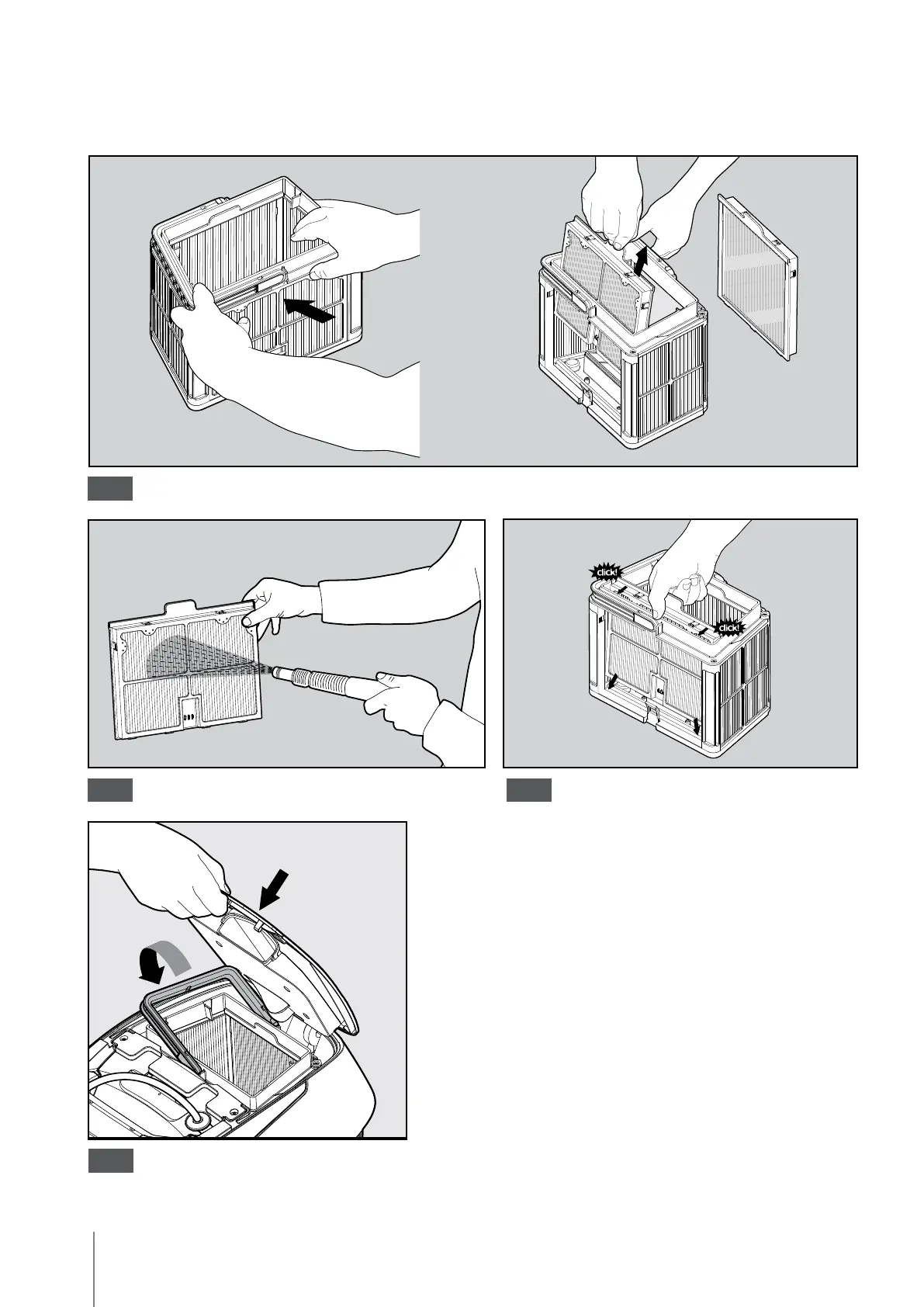 click!

click!