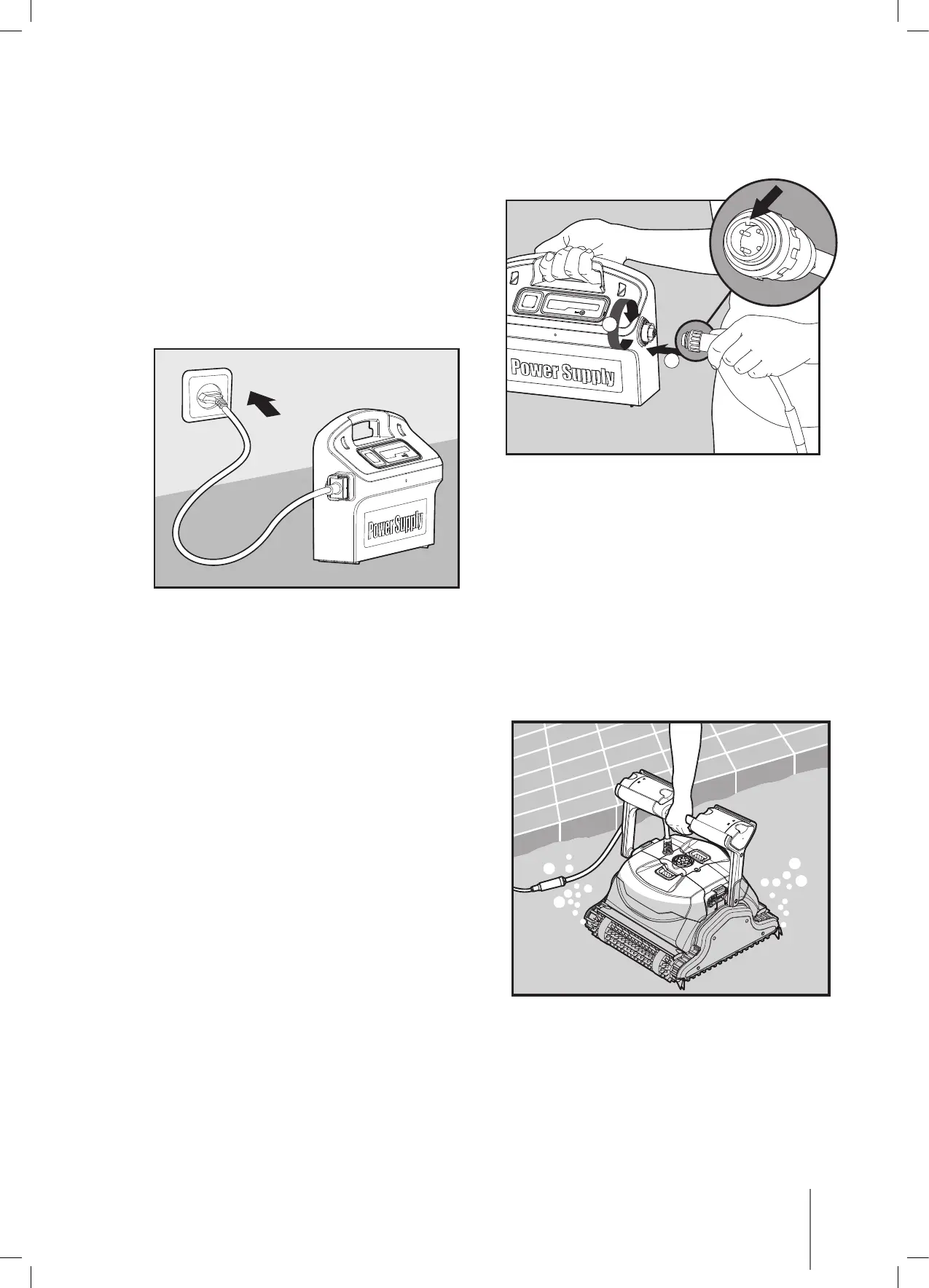 Power Supply

Power Supply