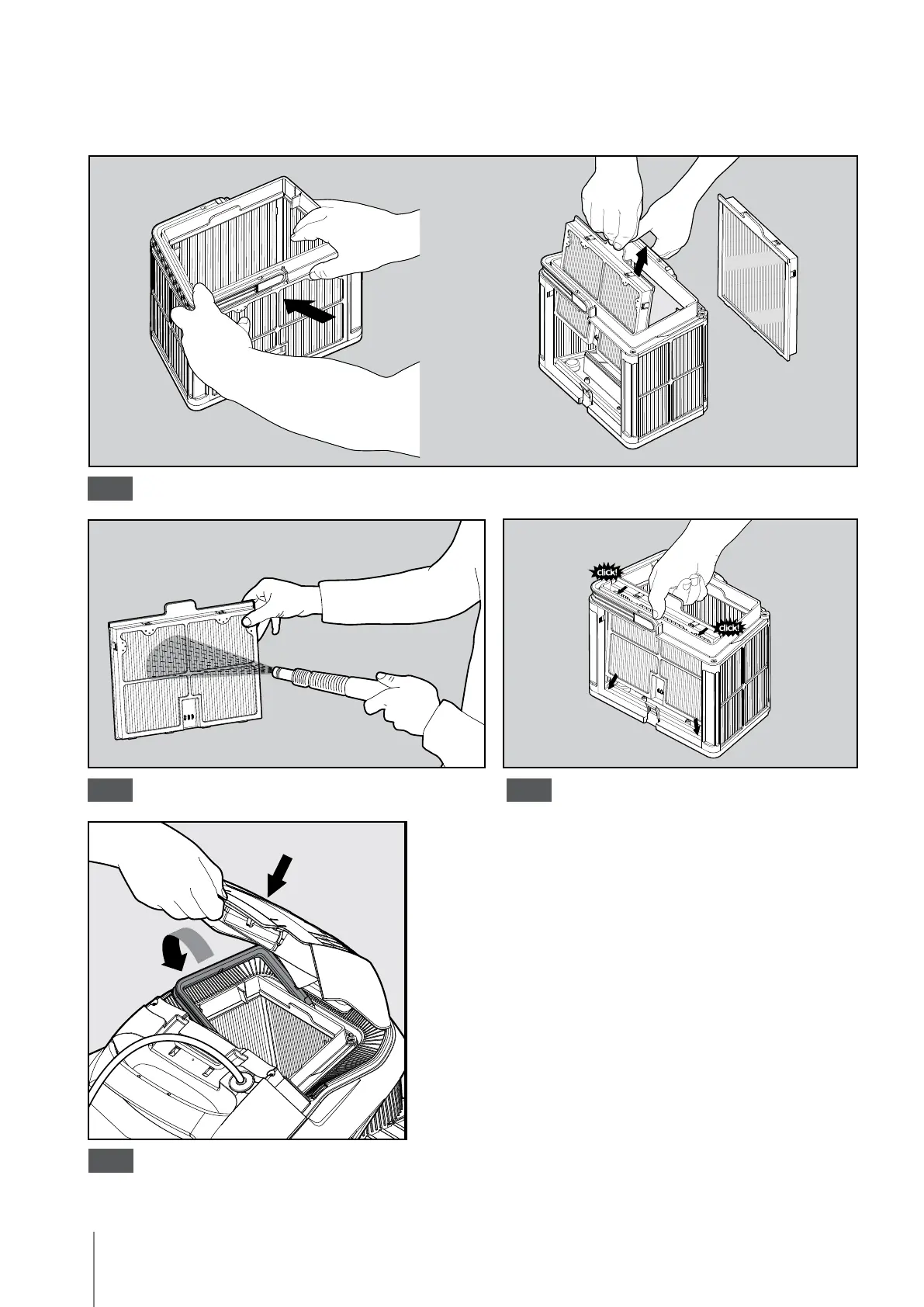 click!

click!