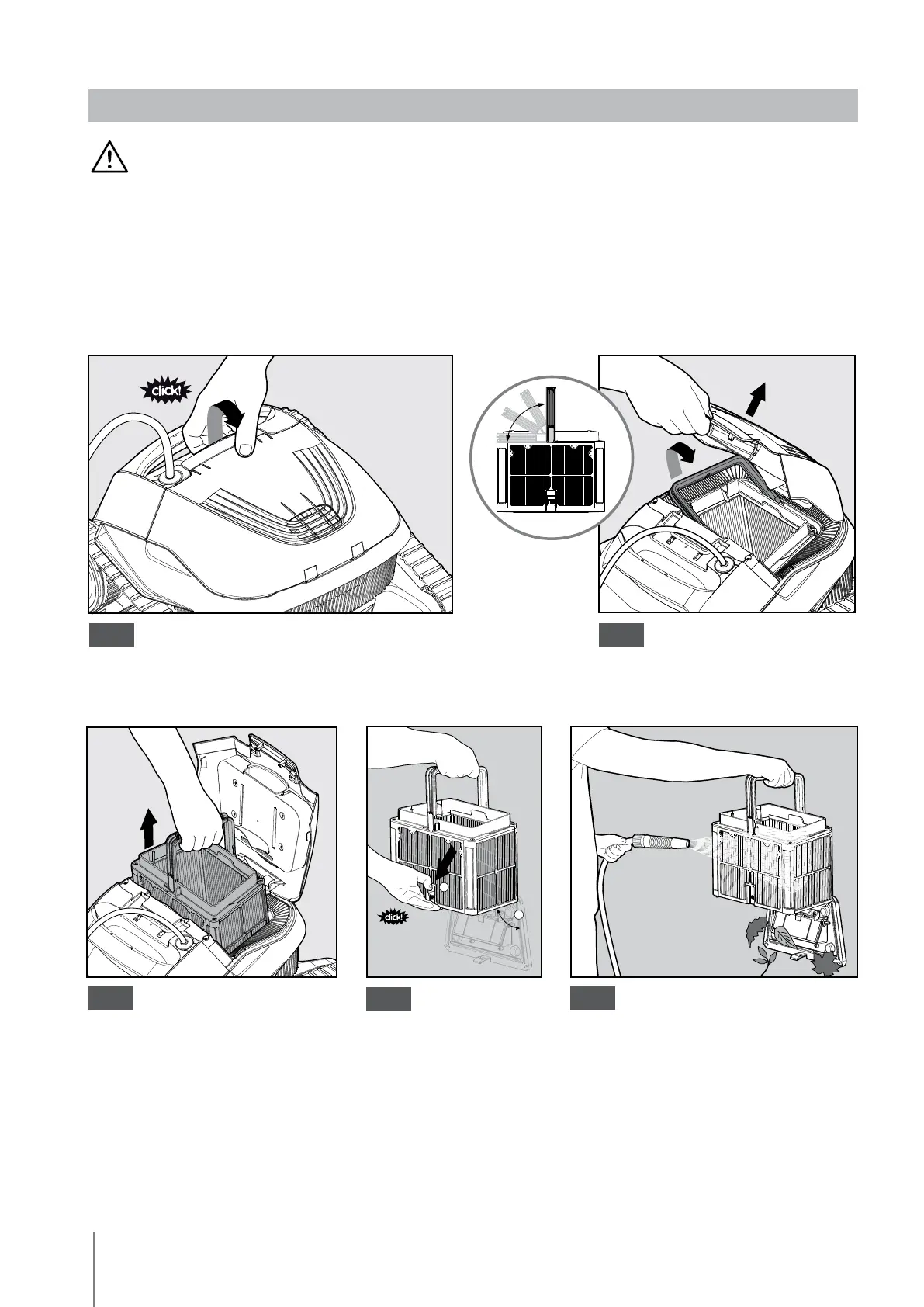 click!

click!