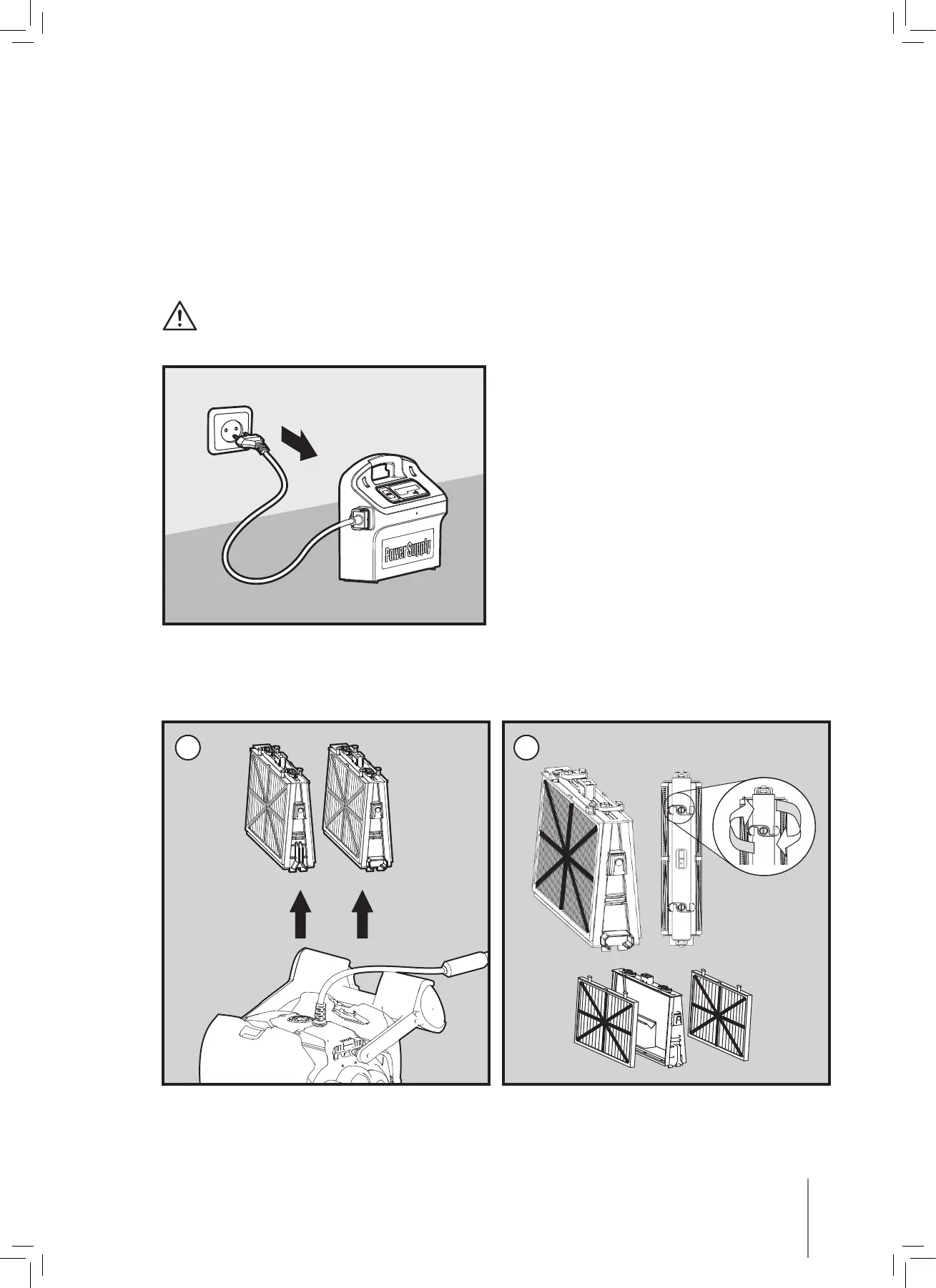 Power Supply