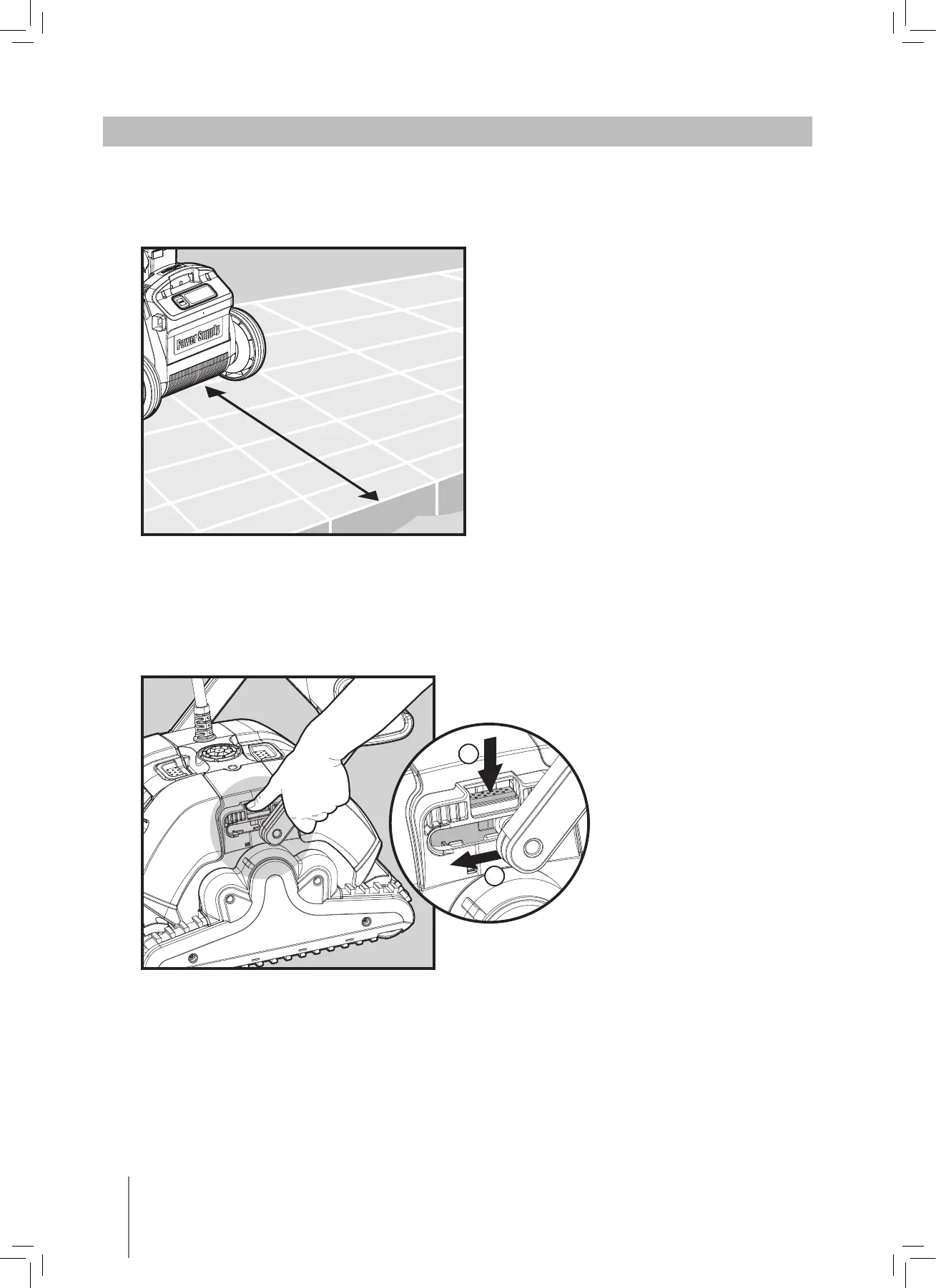 Power Supply