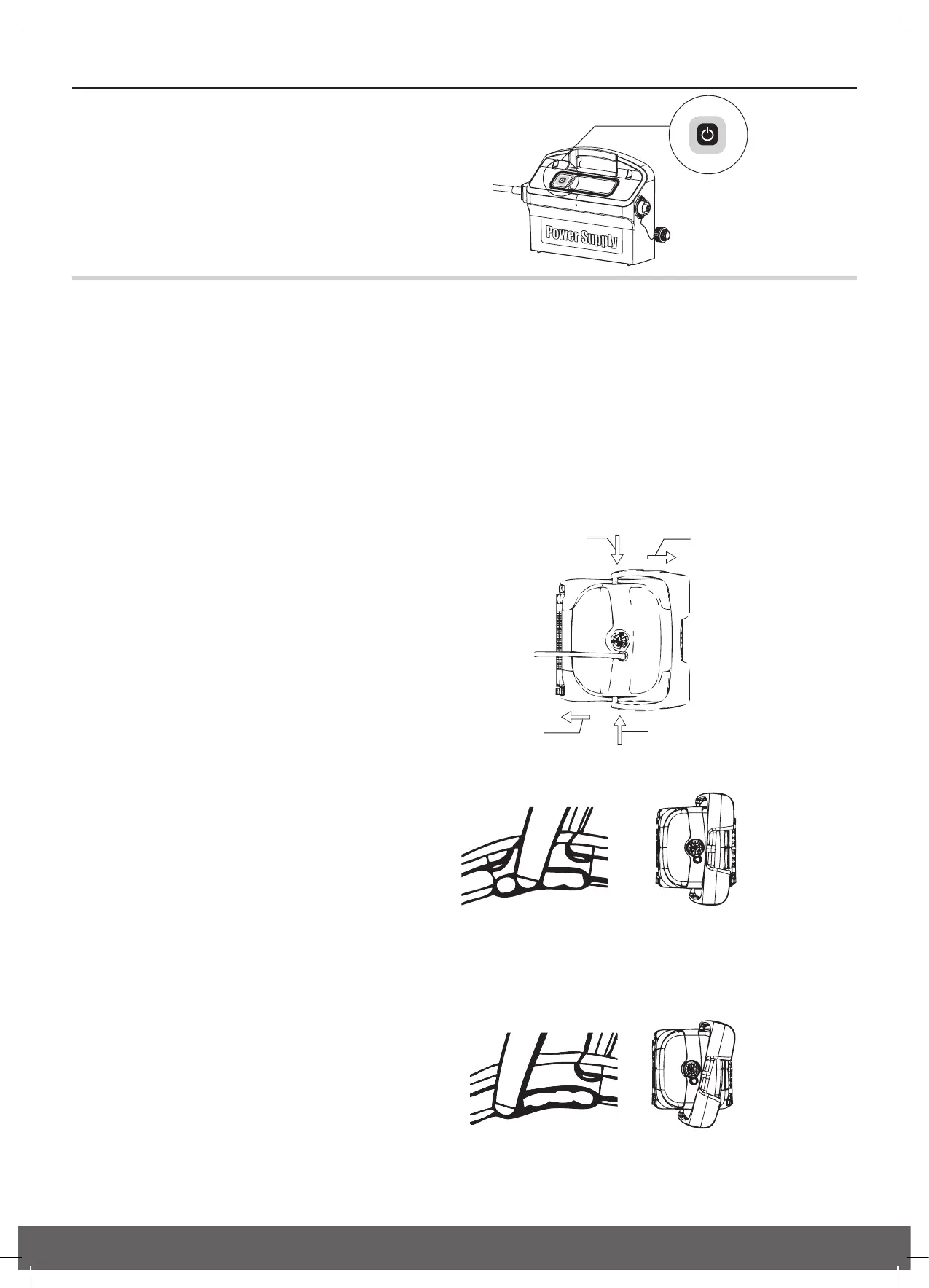 Power Supply