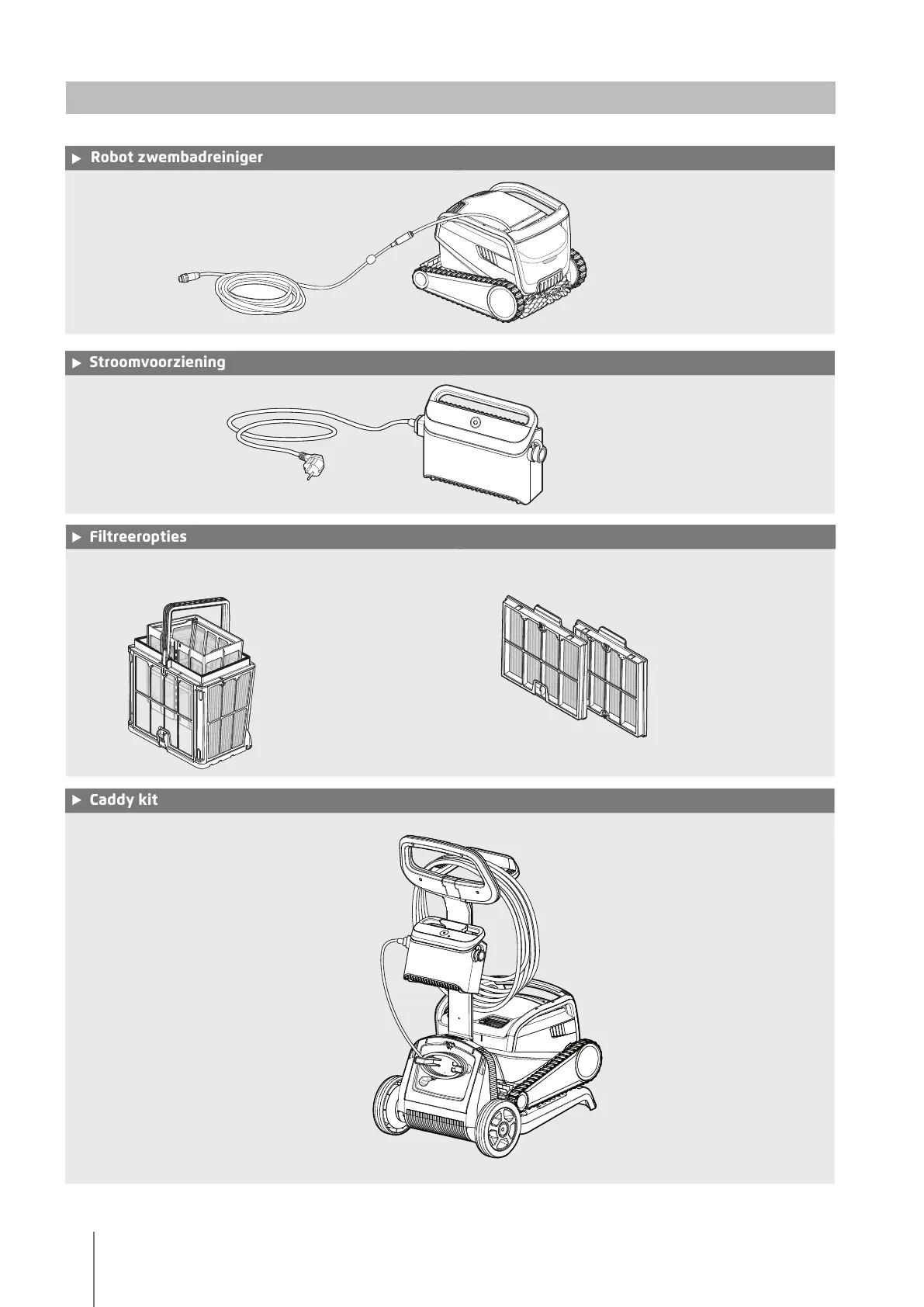 ▶ Robot zwembadreiniger

▶ Stroomvoorziening

▶ Filtreeropties

▶ Caddy kit