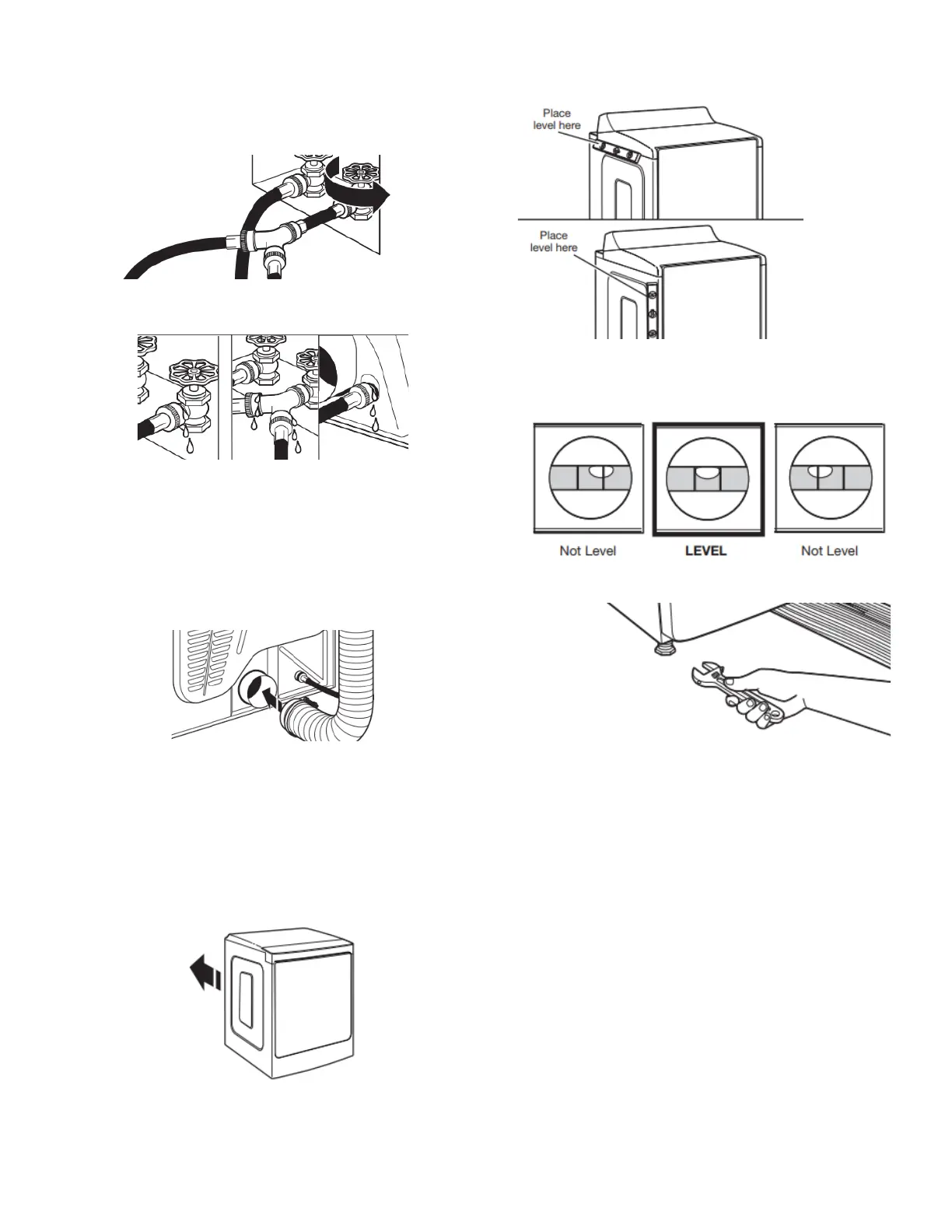 Place level here

Place level here

Not Level

LEVEL

Not Level