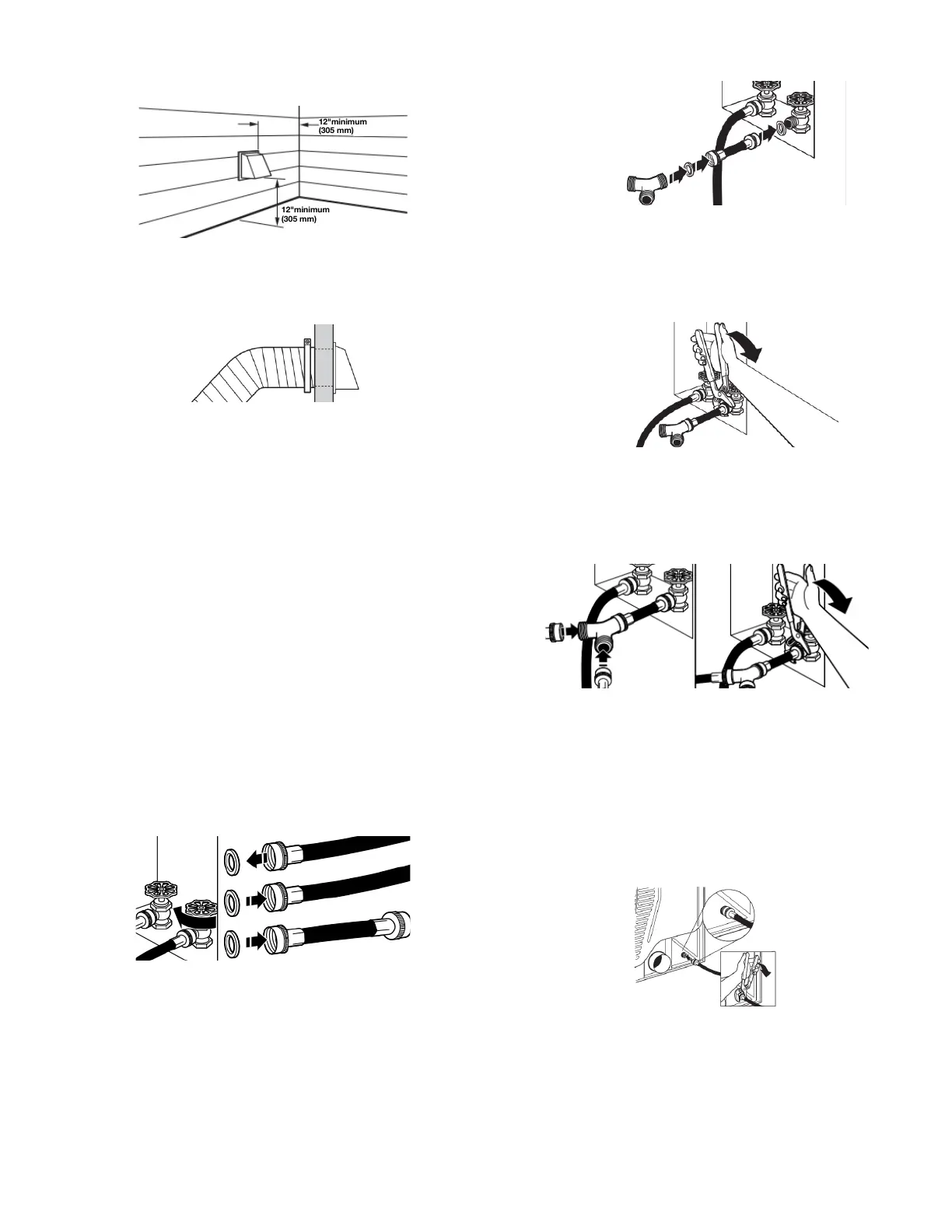 12"minimum
(305 mm)

12"minimum
(305 mm)