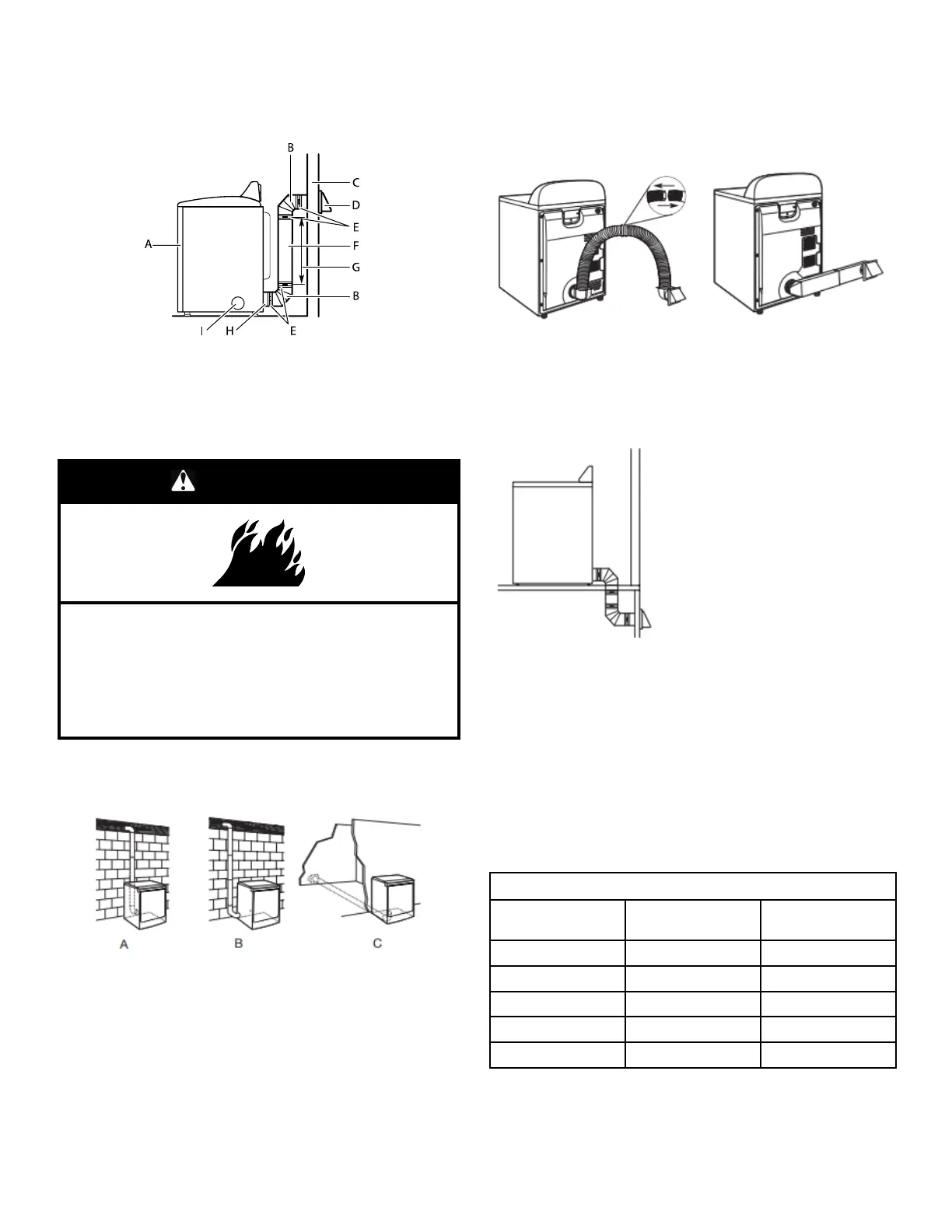 B
C
D
E
A
F
G
B
I
H
E

A
B
C