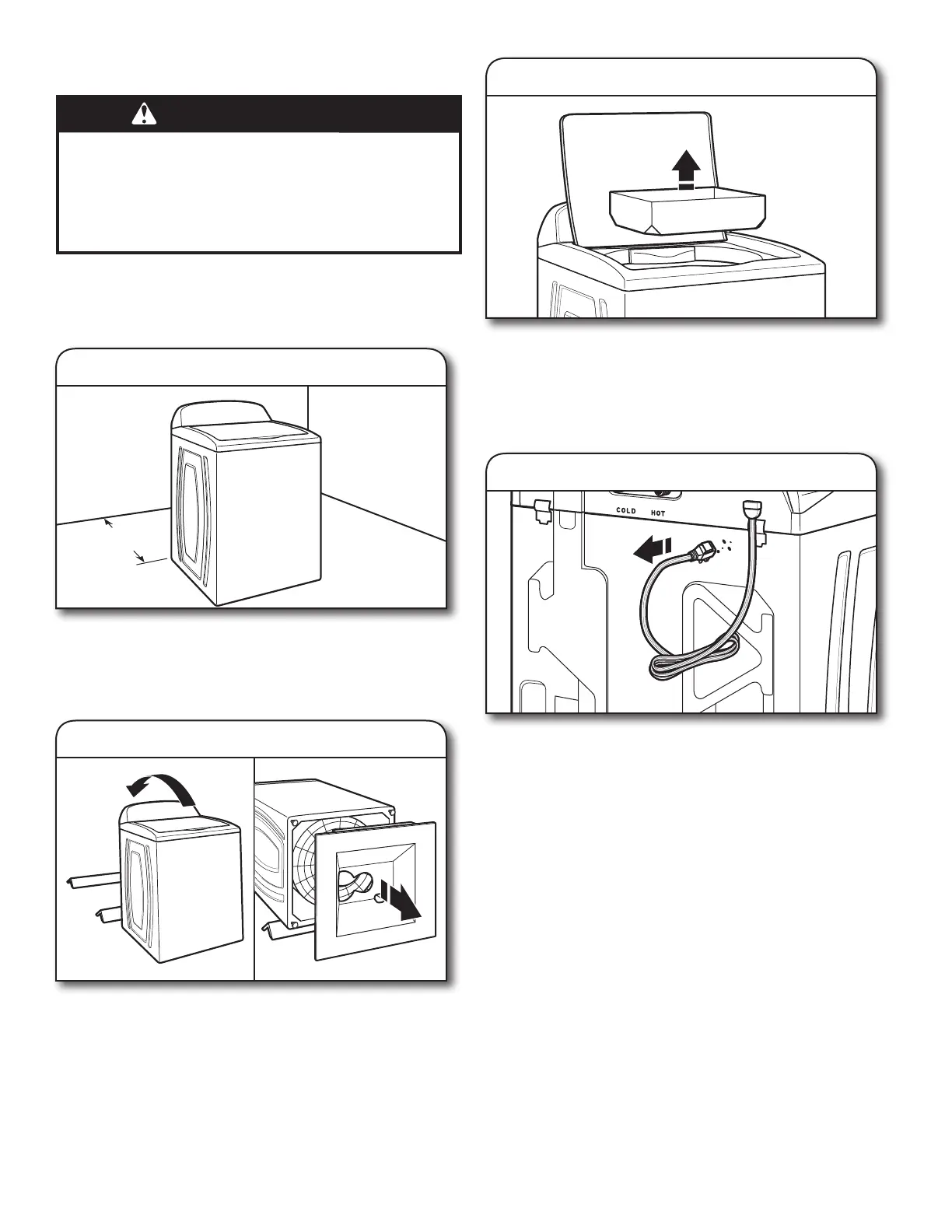 COLD HOT