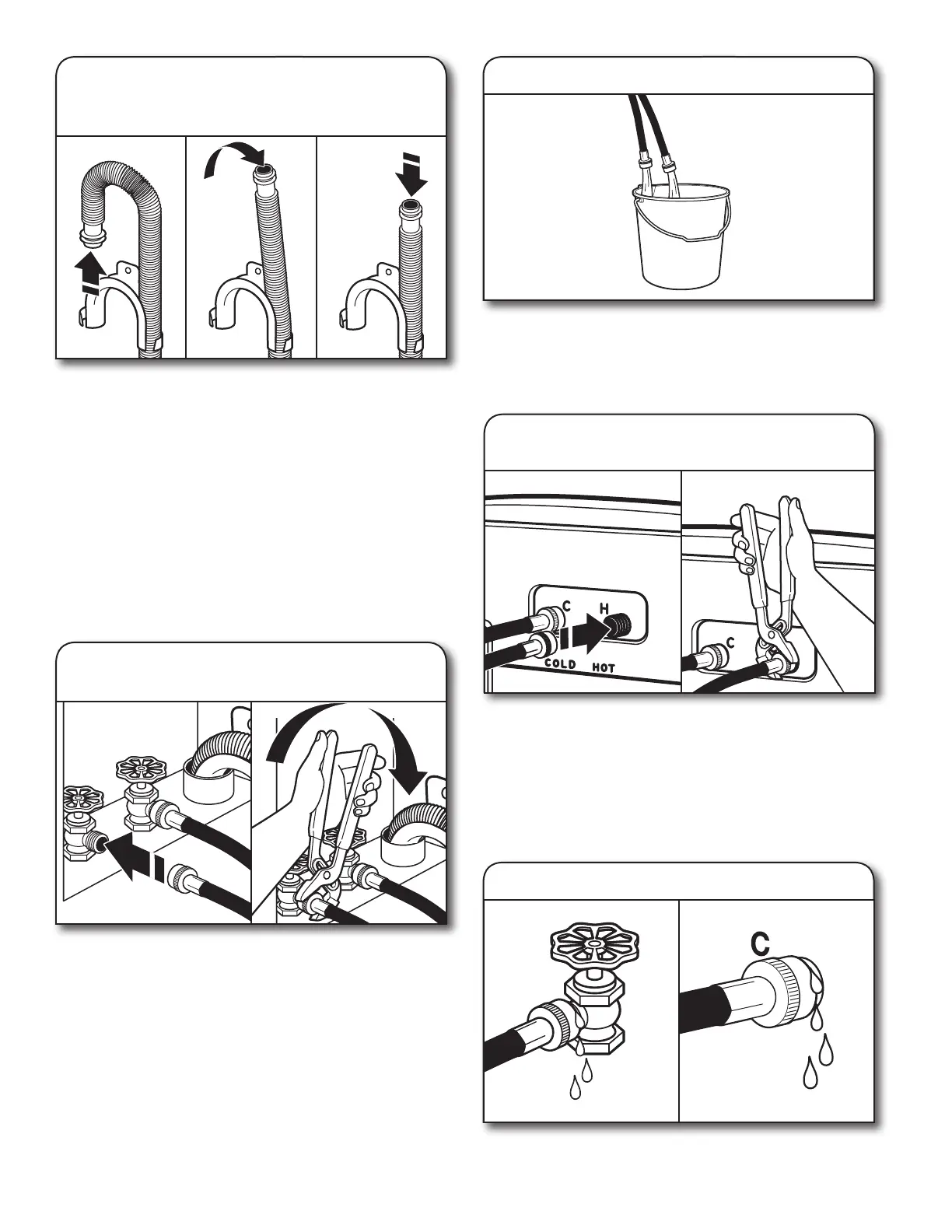 C
H
COLD
HOT

C

C