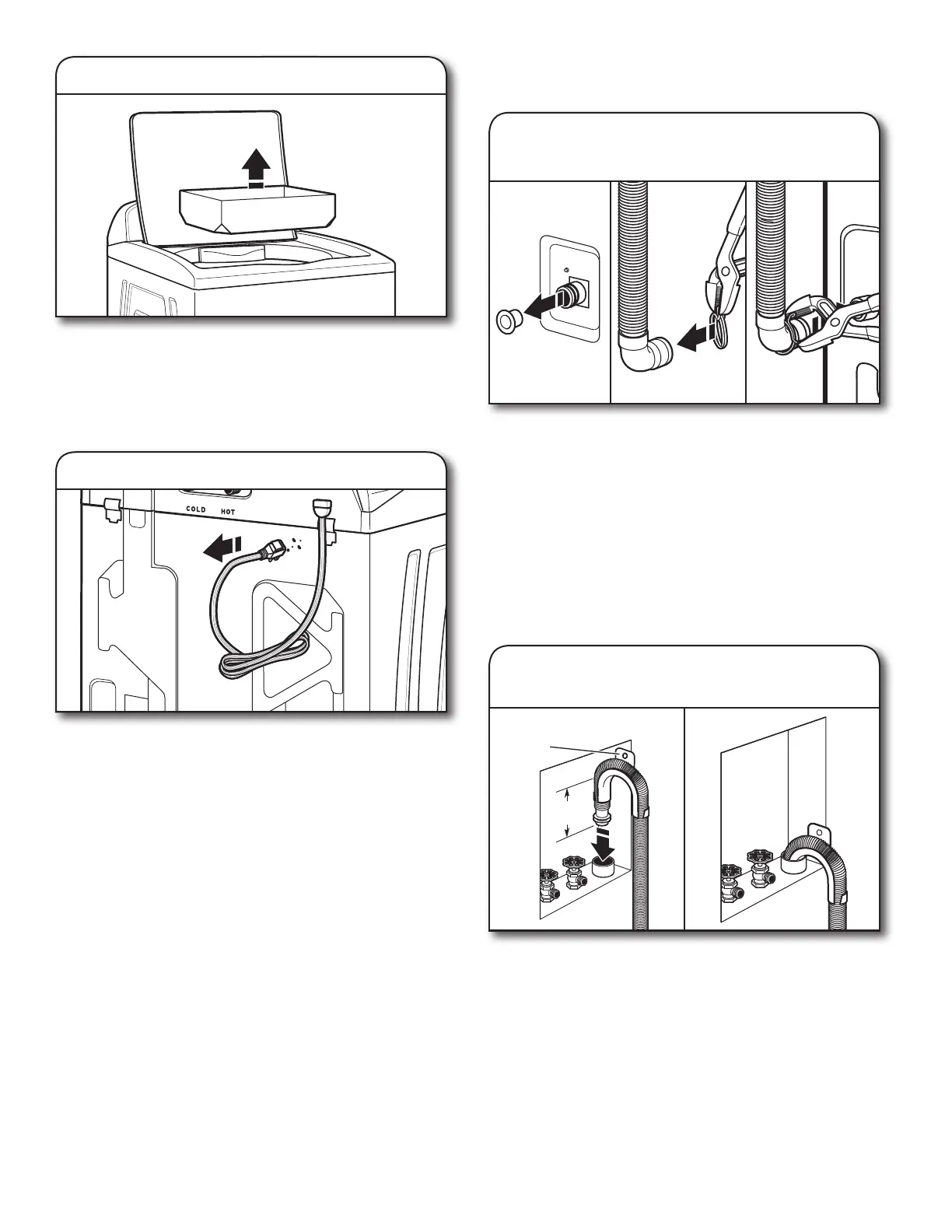 COLD HOT