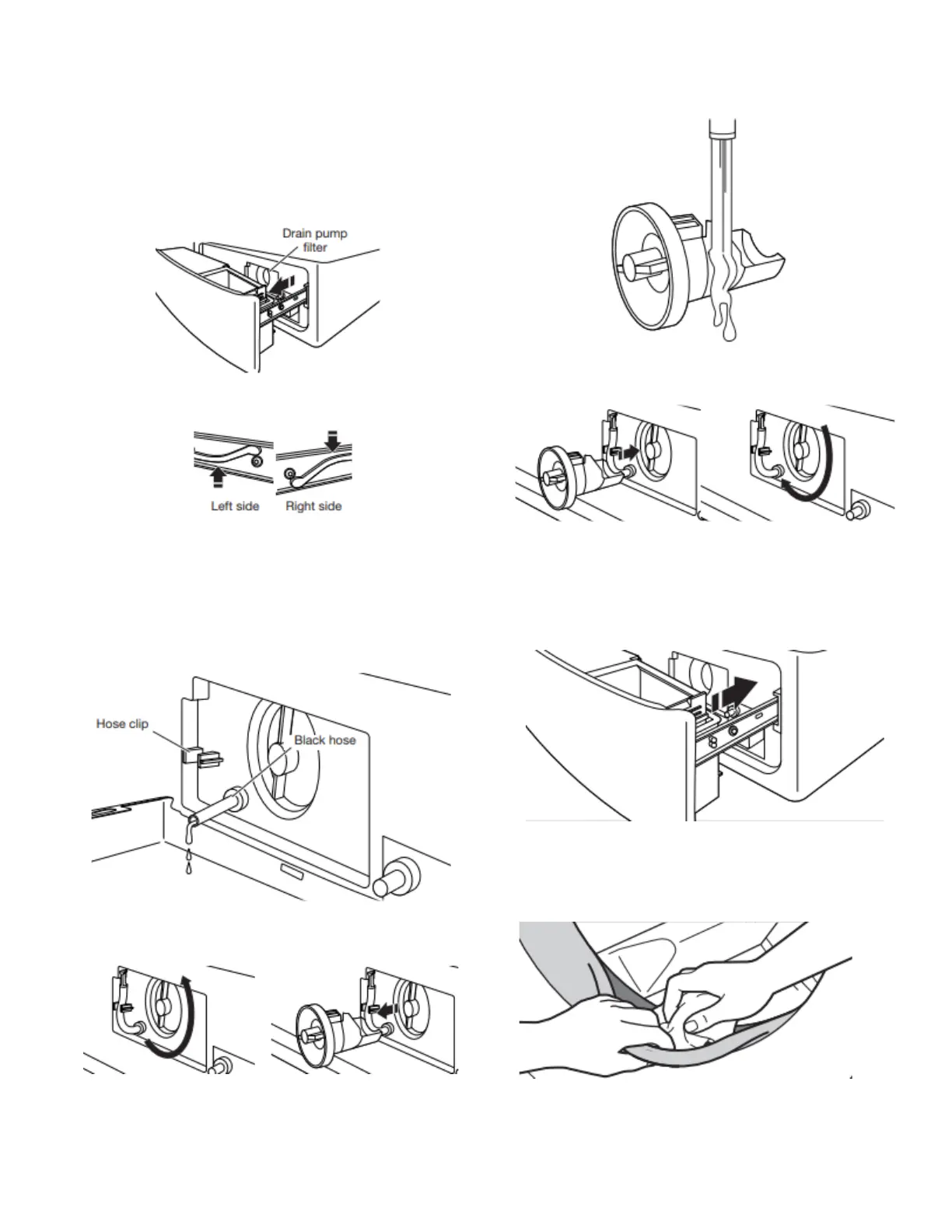 Drain pump filter

Left side
Right side

Hose clip
Black hose