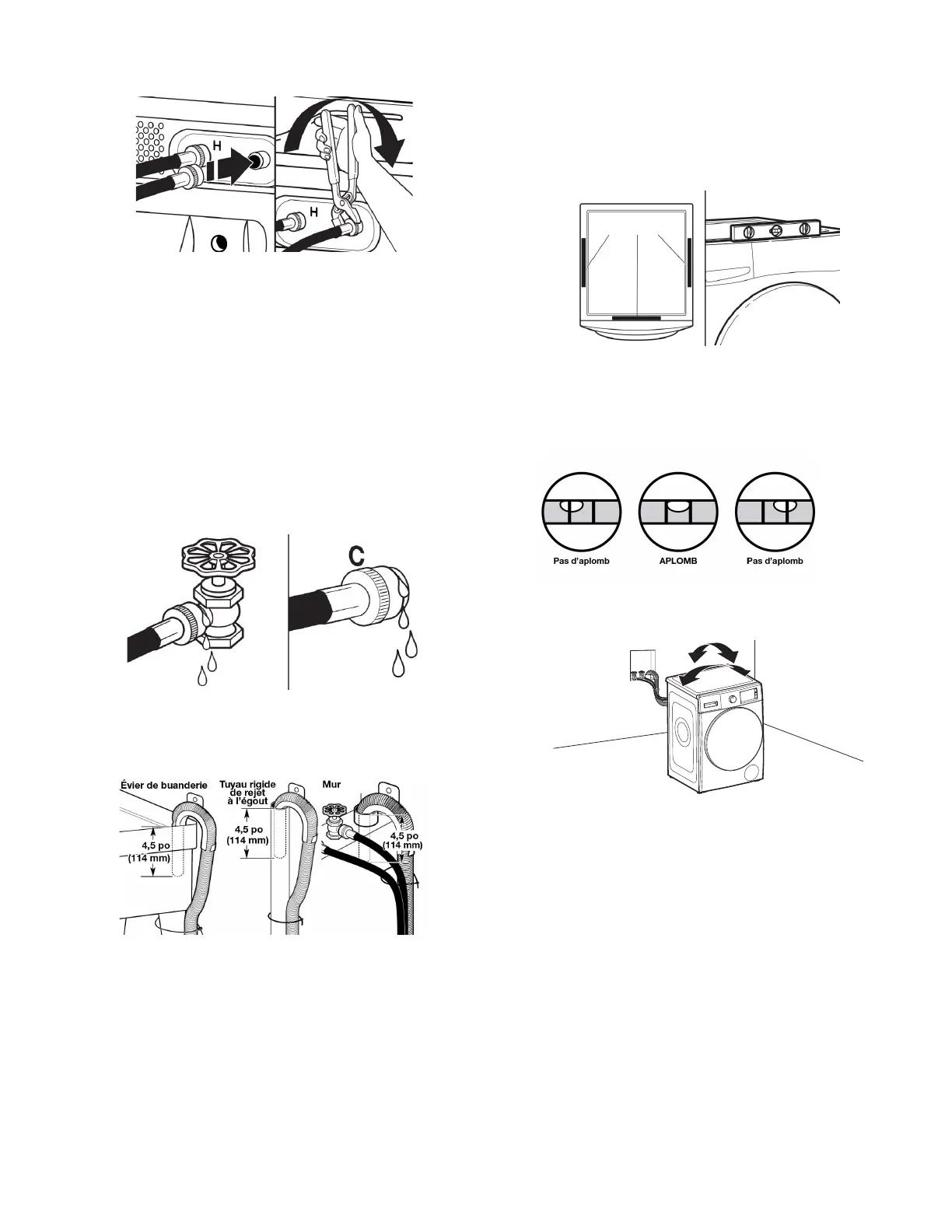 H

H

C

Évier de buanderie

4,5 po
(114 mm)

Tuyau rigide de rejet à l'égout

4,5 po
(114 mm)

Mur

4,5 po
(114 mm)

Pas d'aplomb

APLOMB

Pas d'aplomb