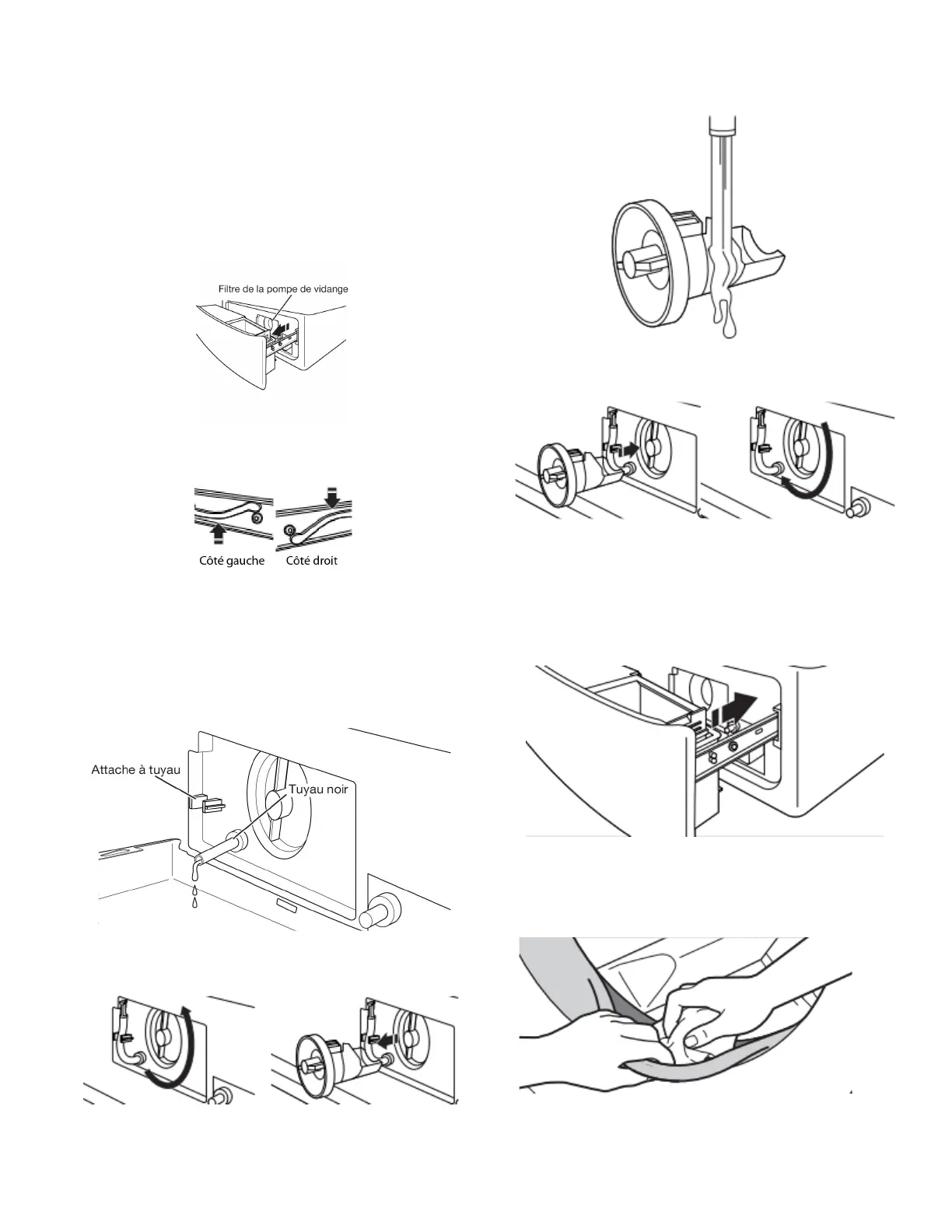 Filtre de la pompe de vidange

Côté gauche

Côté droit

Attache à tuyau

Tuyau noir