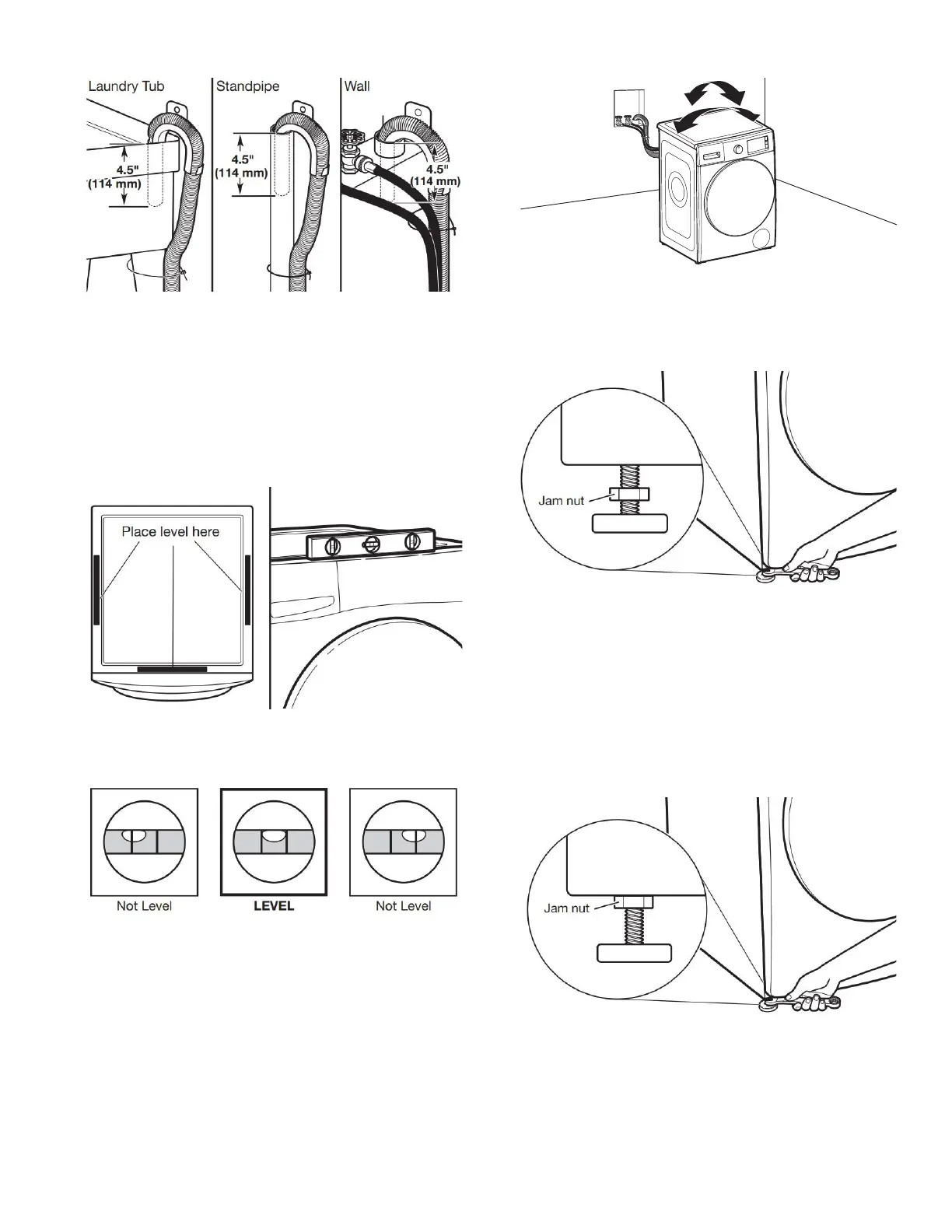 Laundry Tub

4.5"
(114 mm)

Standpipe

4.5"
(114 mm)

Wall

4.5"
(114 mm)

Place level here

Not Level

LEVEL

Not Level

Jam nut

Jam nut