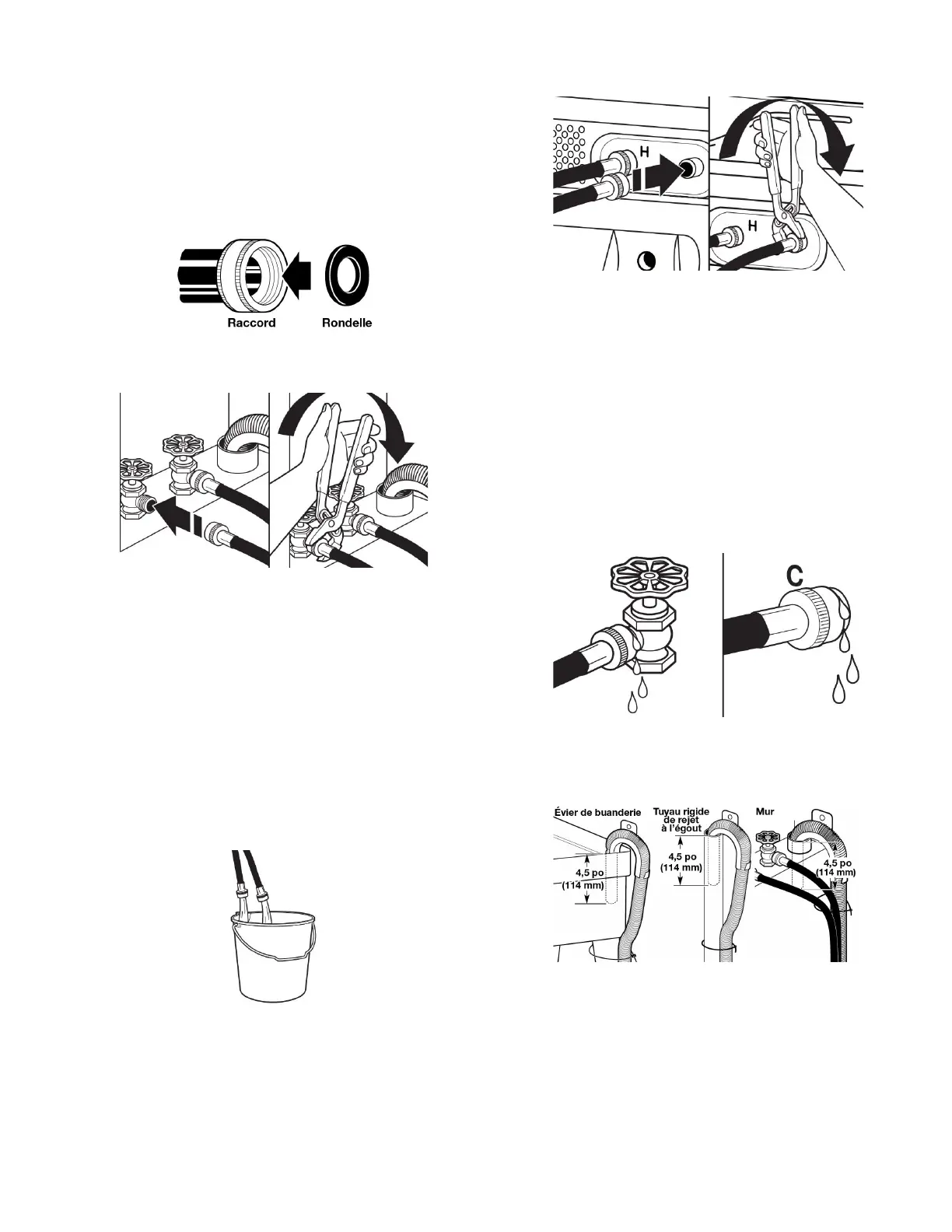 Raccord Rondelle

H

H

C

Évier de buanderie

4,5 po (114 mm)

Tuyau rigide de rejet à l'égout

4,5 po (114 mm)

Mur

4,5 po (114 mm)