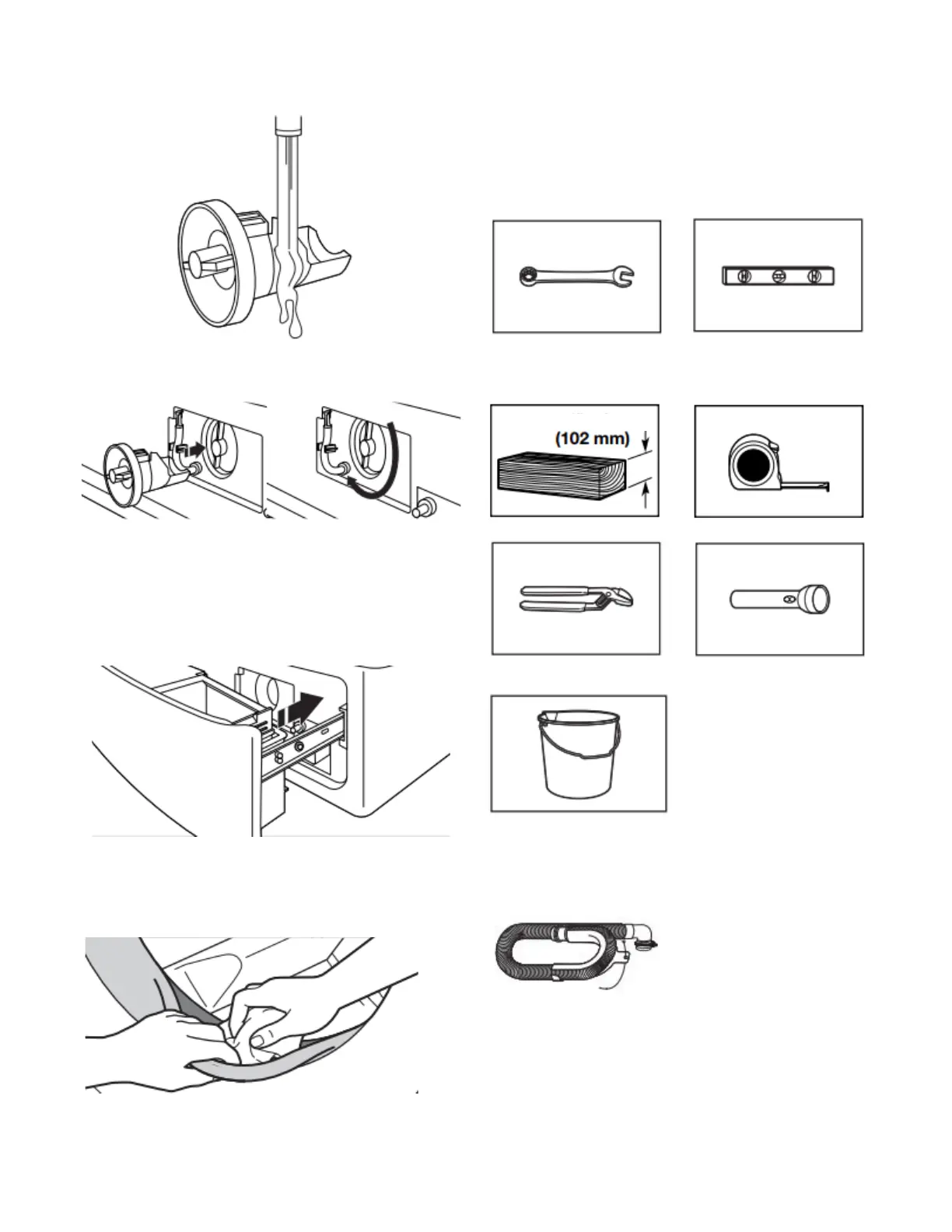 (102 mm)