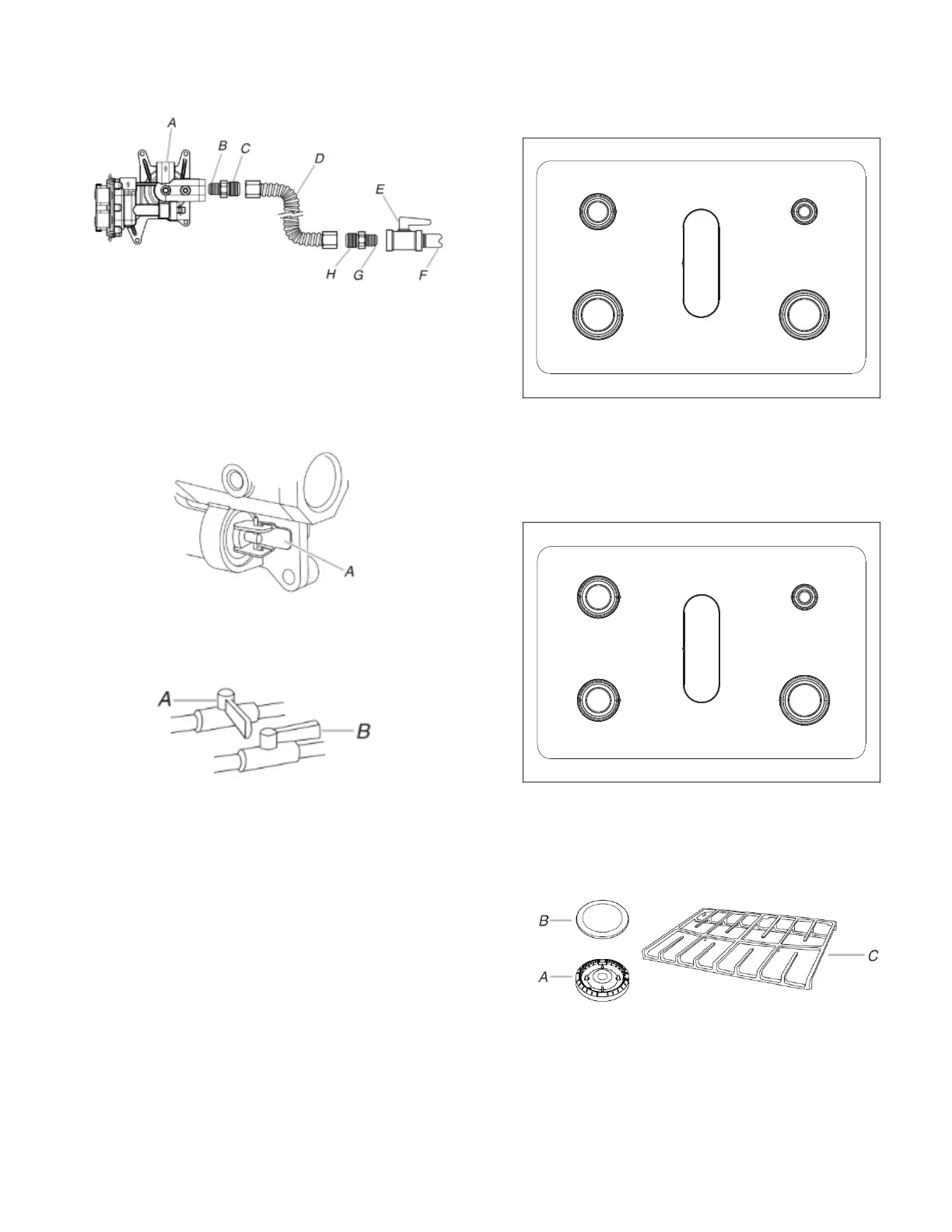 A
B
C
D
E
H
G
F

A

A
B

B
A
C