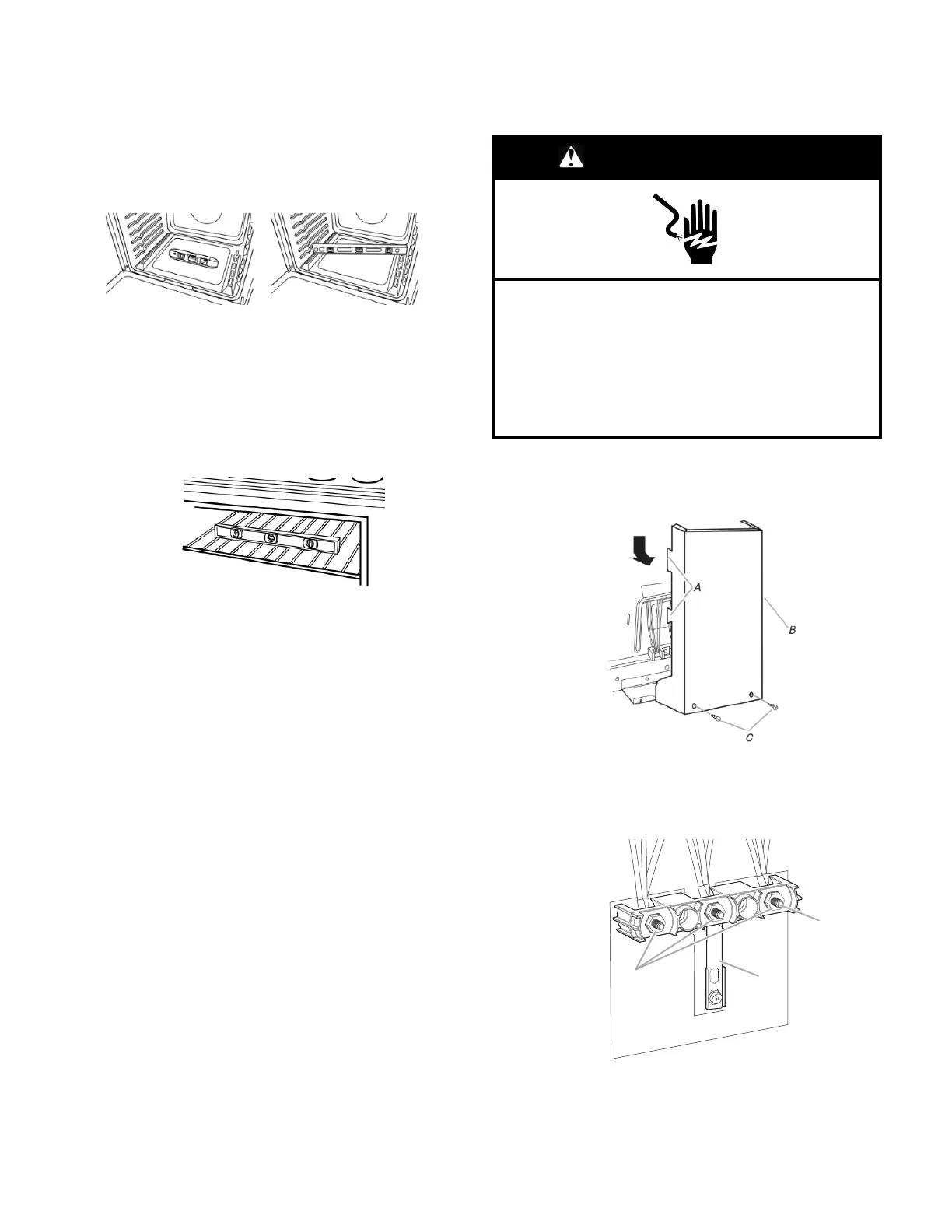 A

B

C