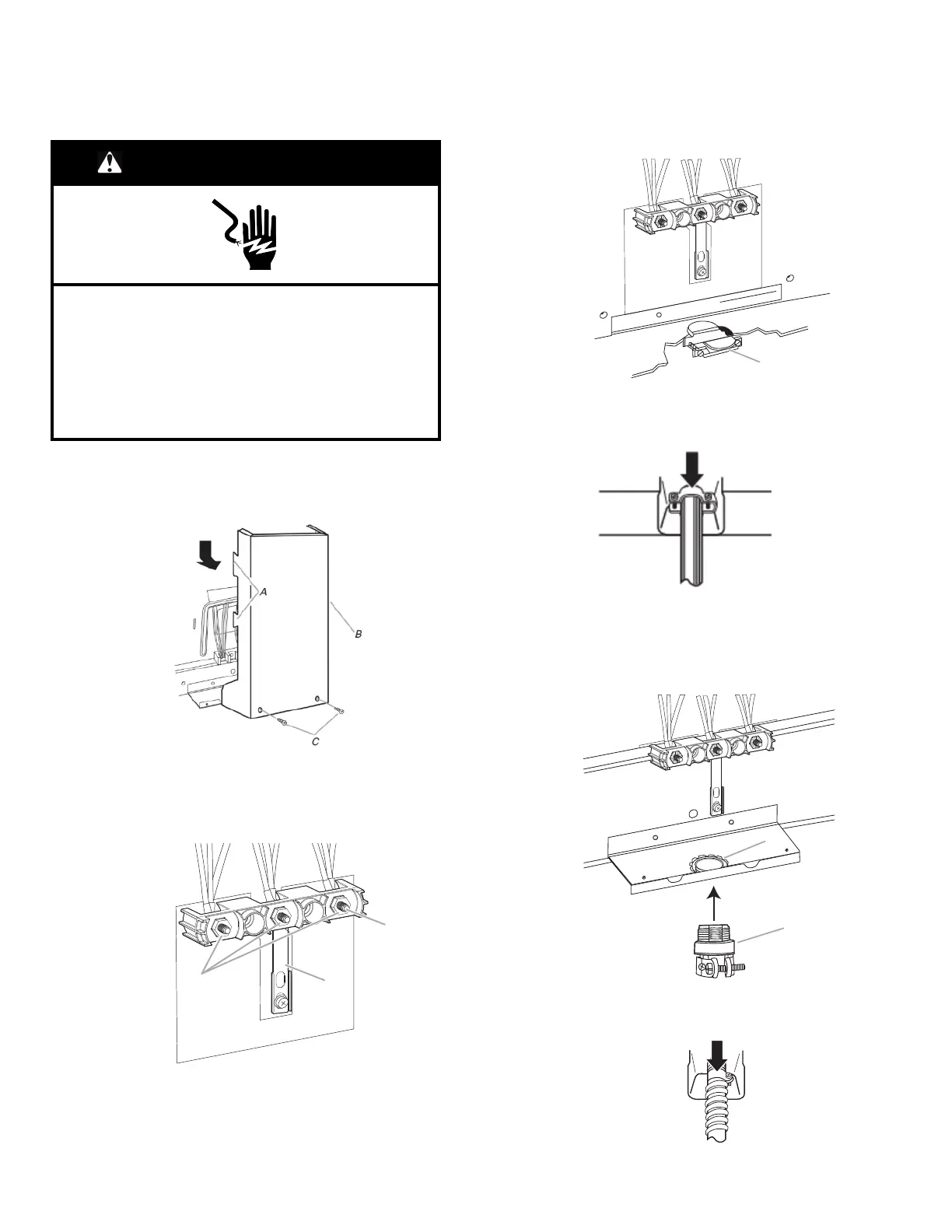 A

B

C