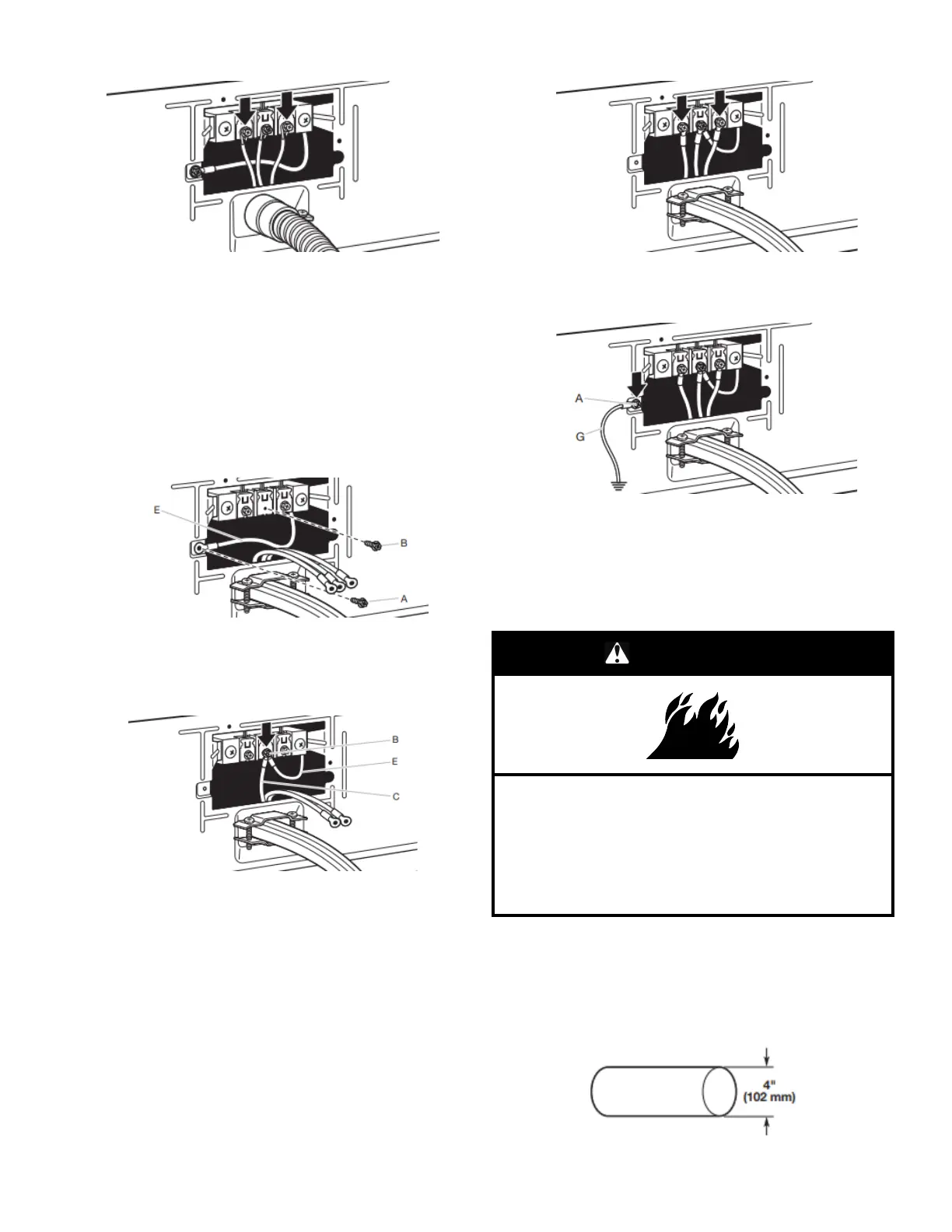 E

B

A

B

E

C

A

G

4"
(102 mm)