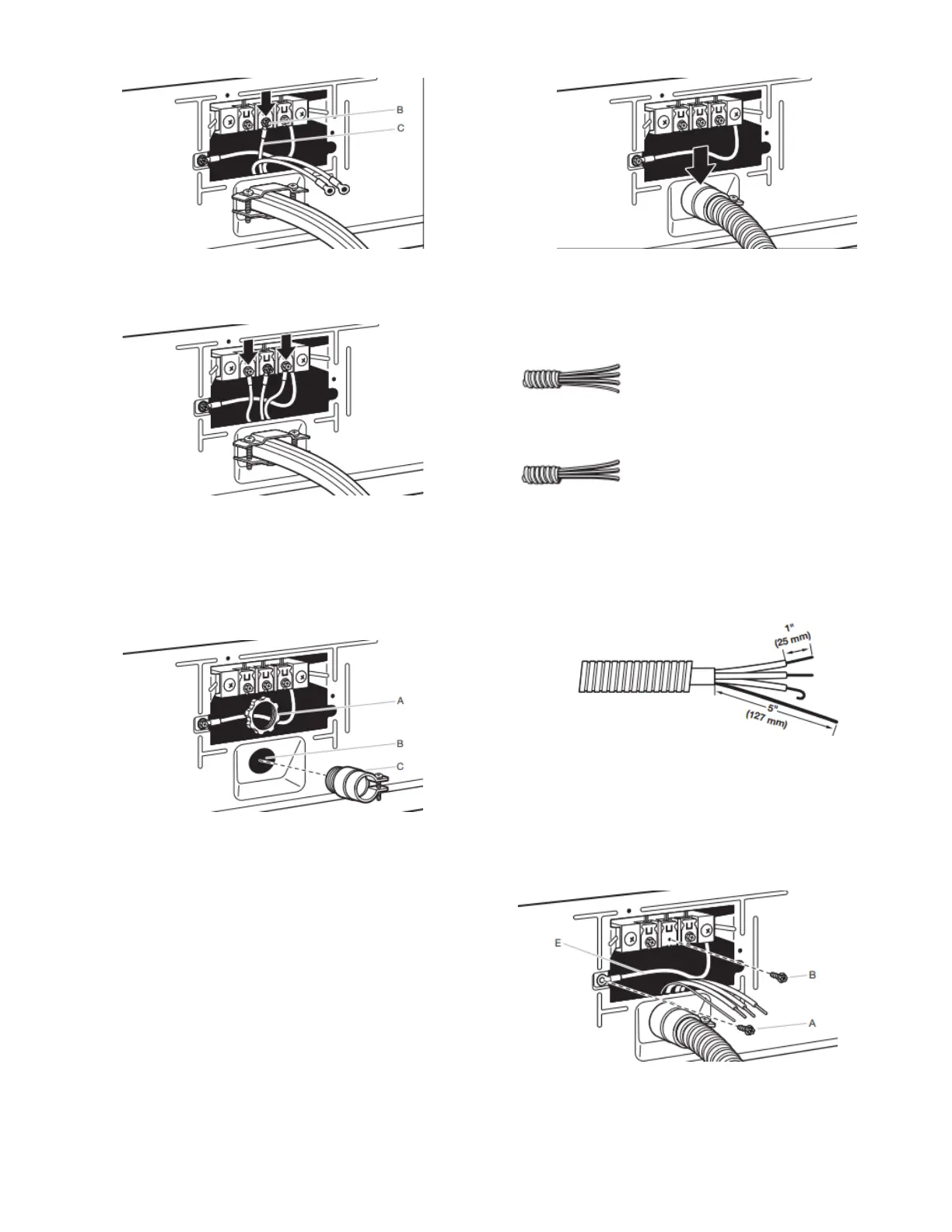 B
C

A
B
C

1"
(25 mm)
5"
(127 mm)

E
B
A