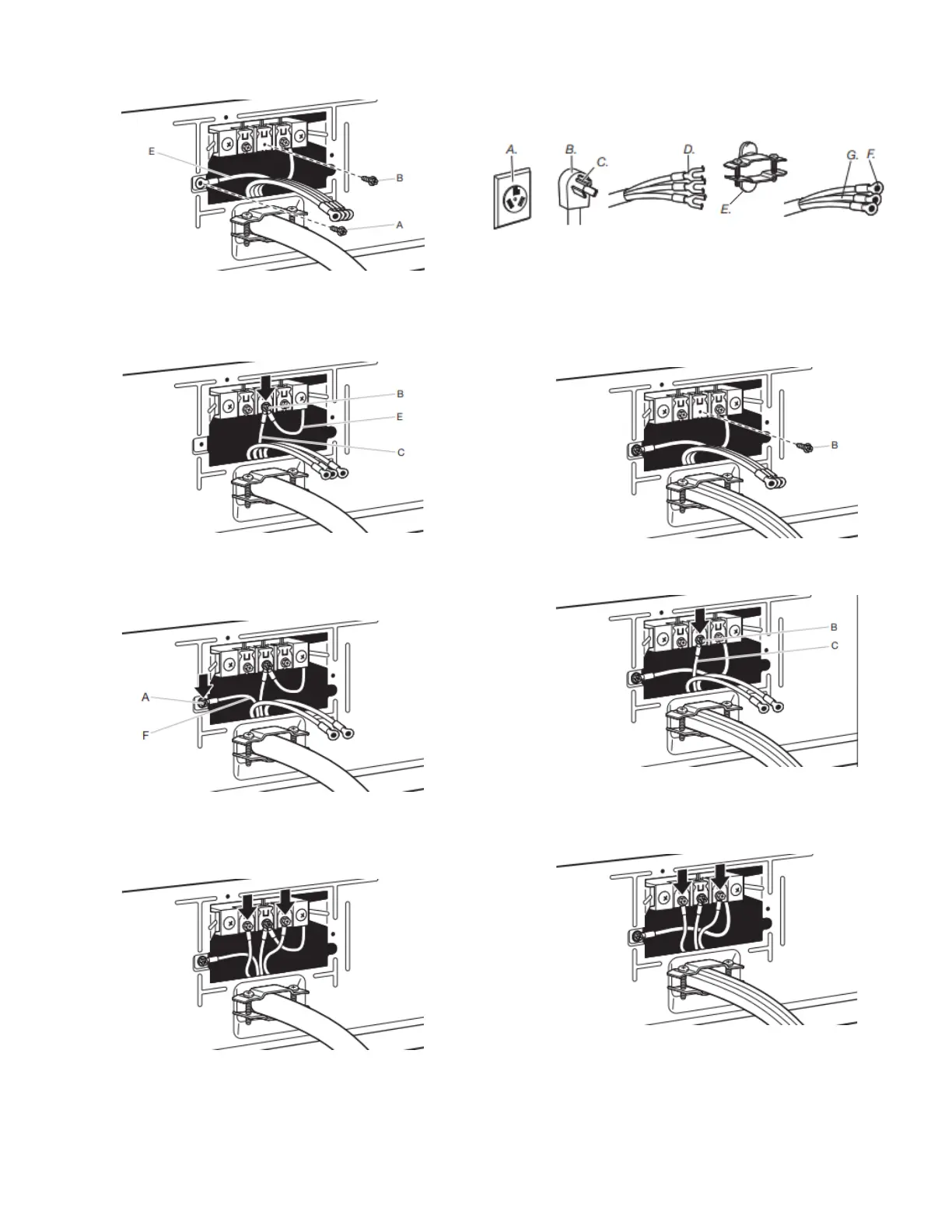 E
B
A

A.
B.
C.
D.
E.
G.
F.

B
E
C

B

A
F

B
C