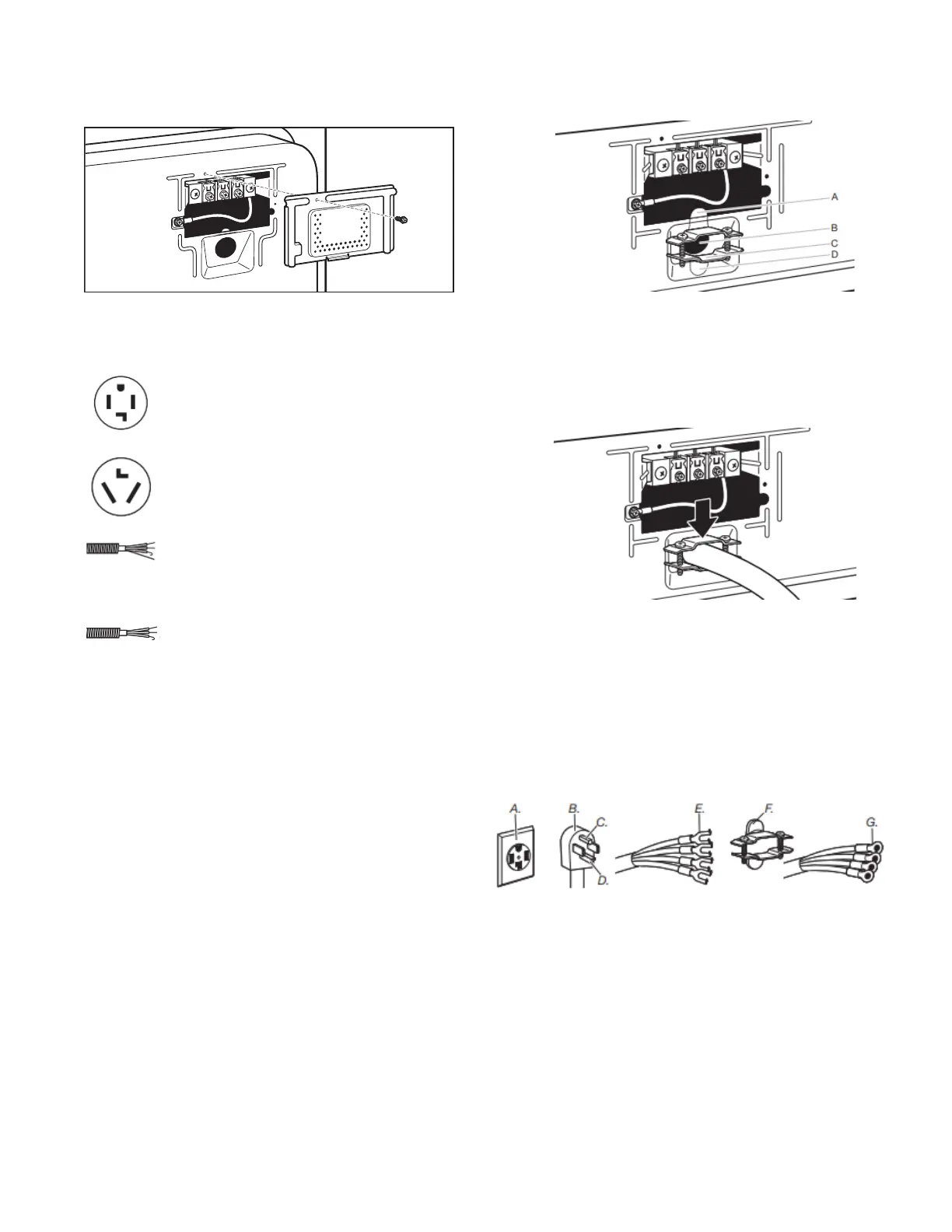 A
B
C
D

A.
B.
C.
D.
E.
F.
G.