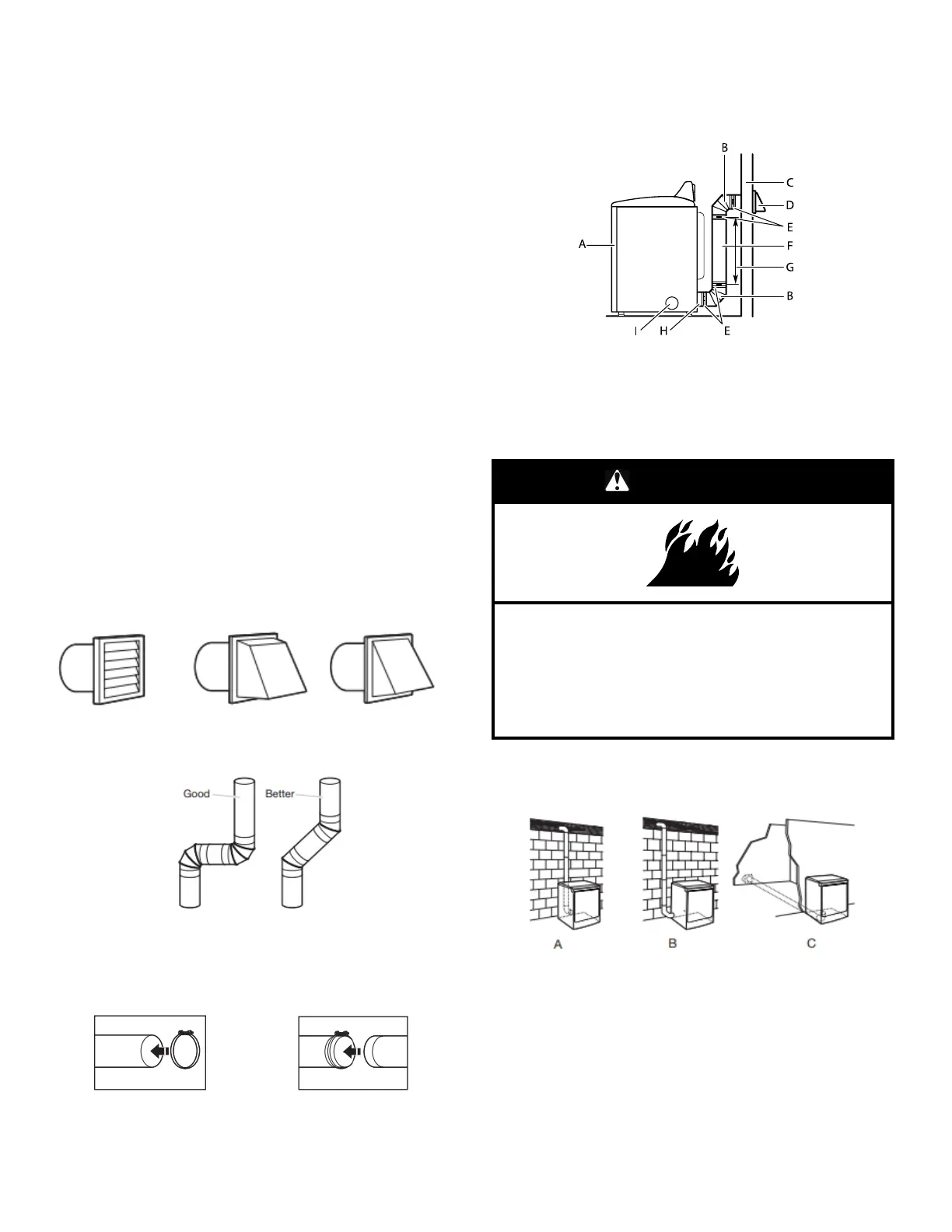 B
C
D
E
A
F
G
B
I
H
E

Good
Better

A
B
C