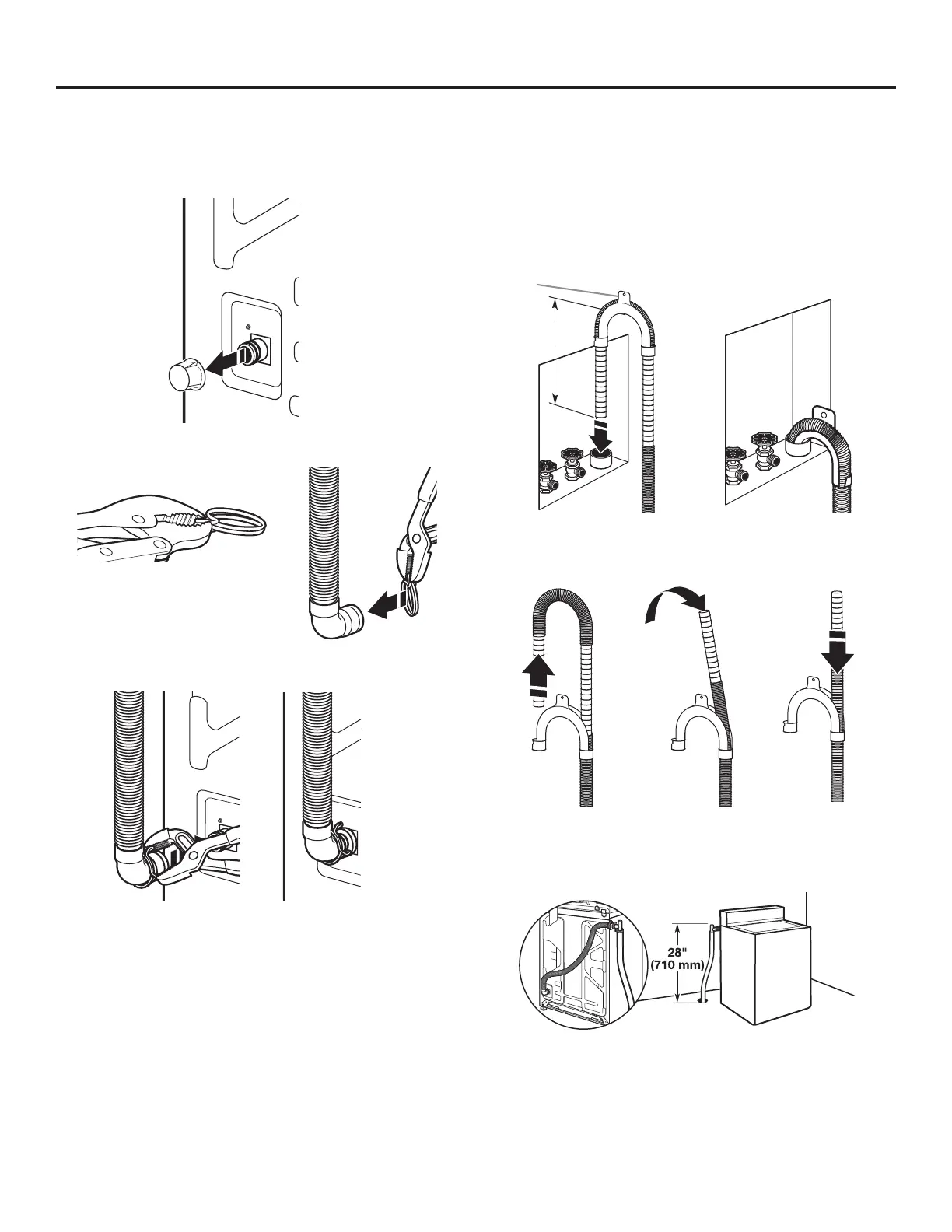 28"
(710 mm)