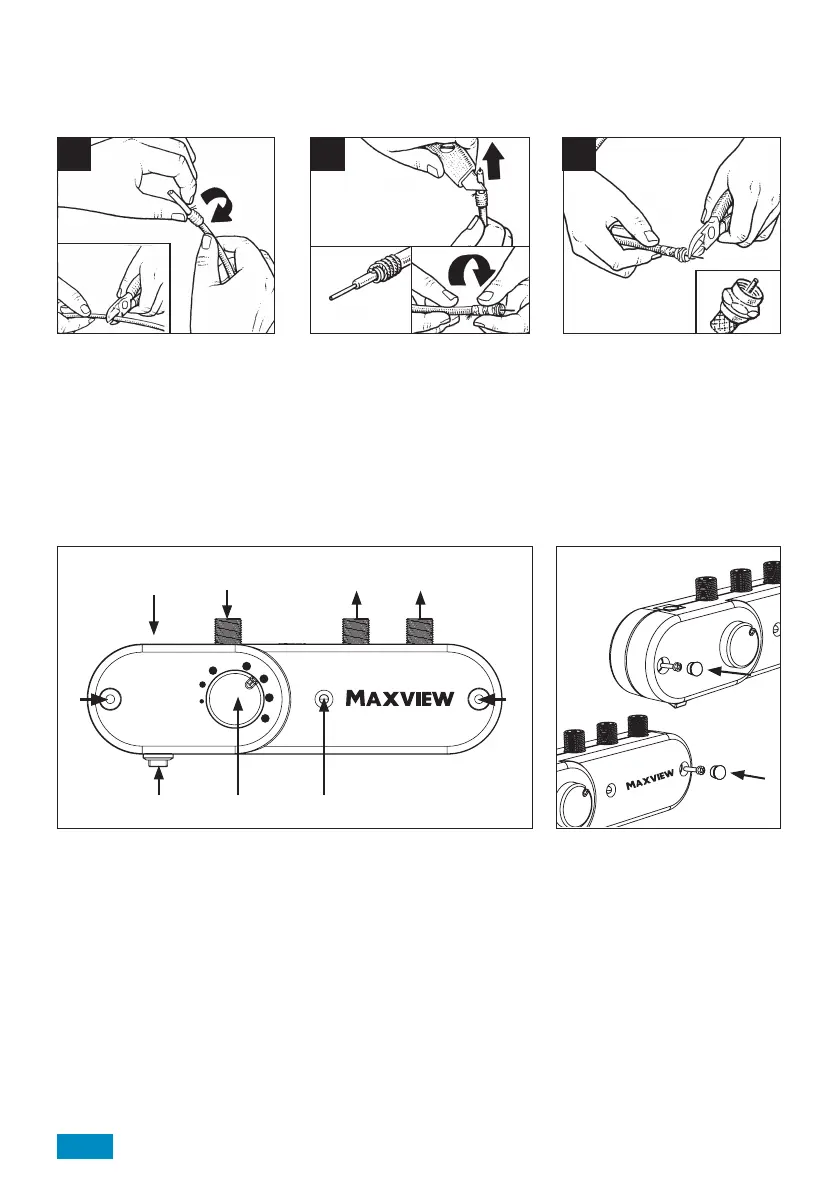 MAXVIEW

MAXVIEW