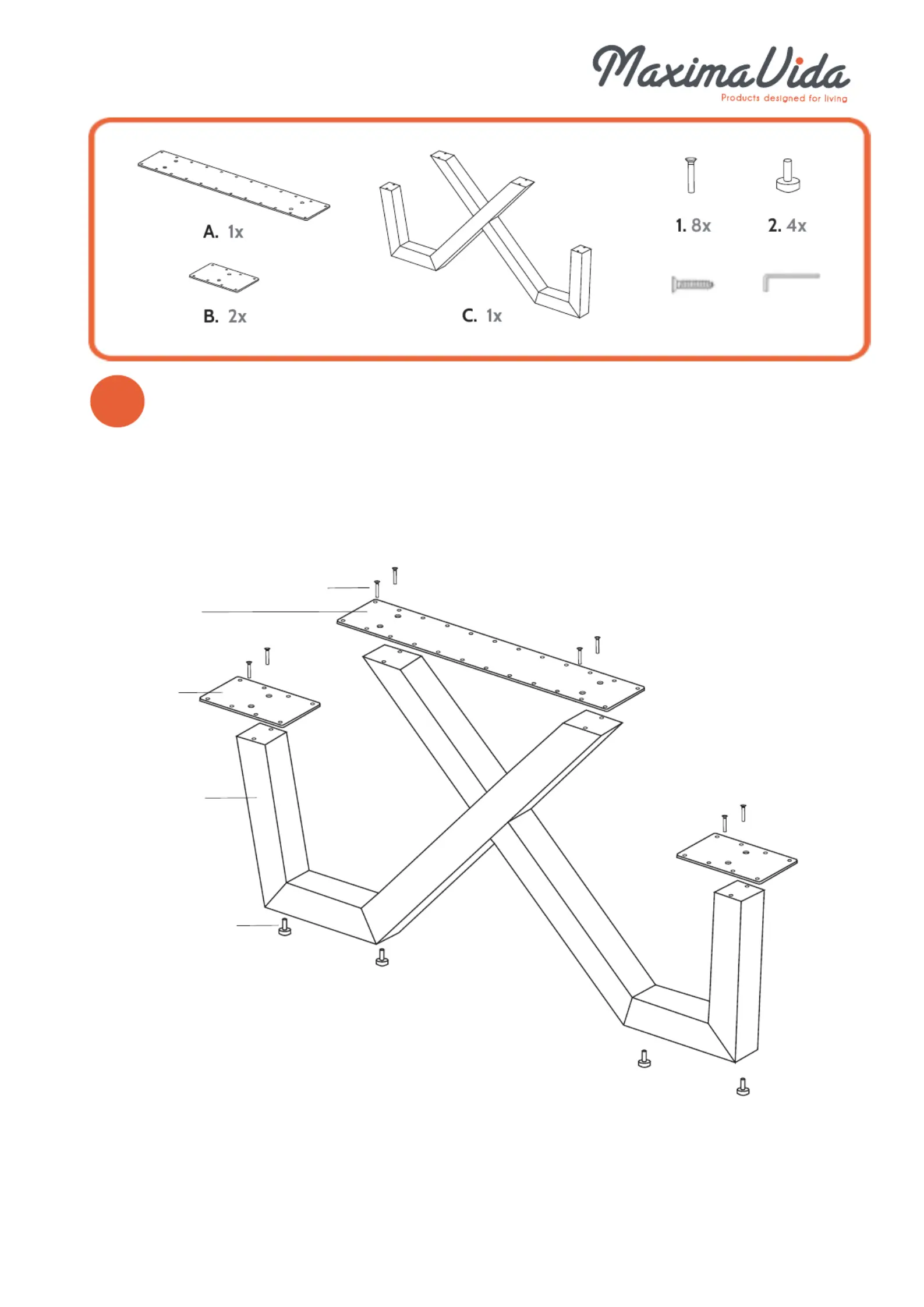 MaximaVida
Products designed for living

A. 1x

B. 2x

C. 1x

1. 8x

2. 4x