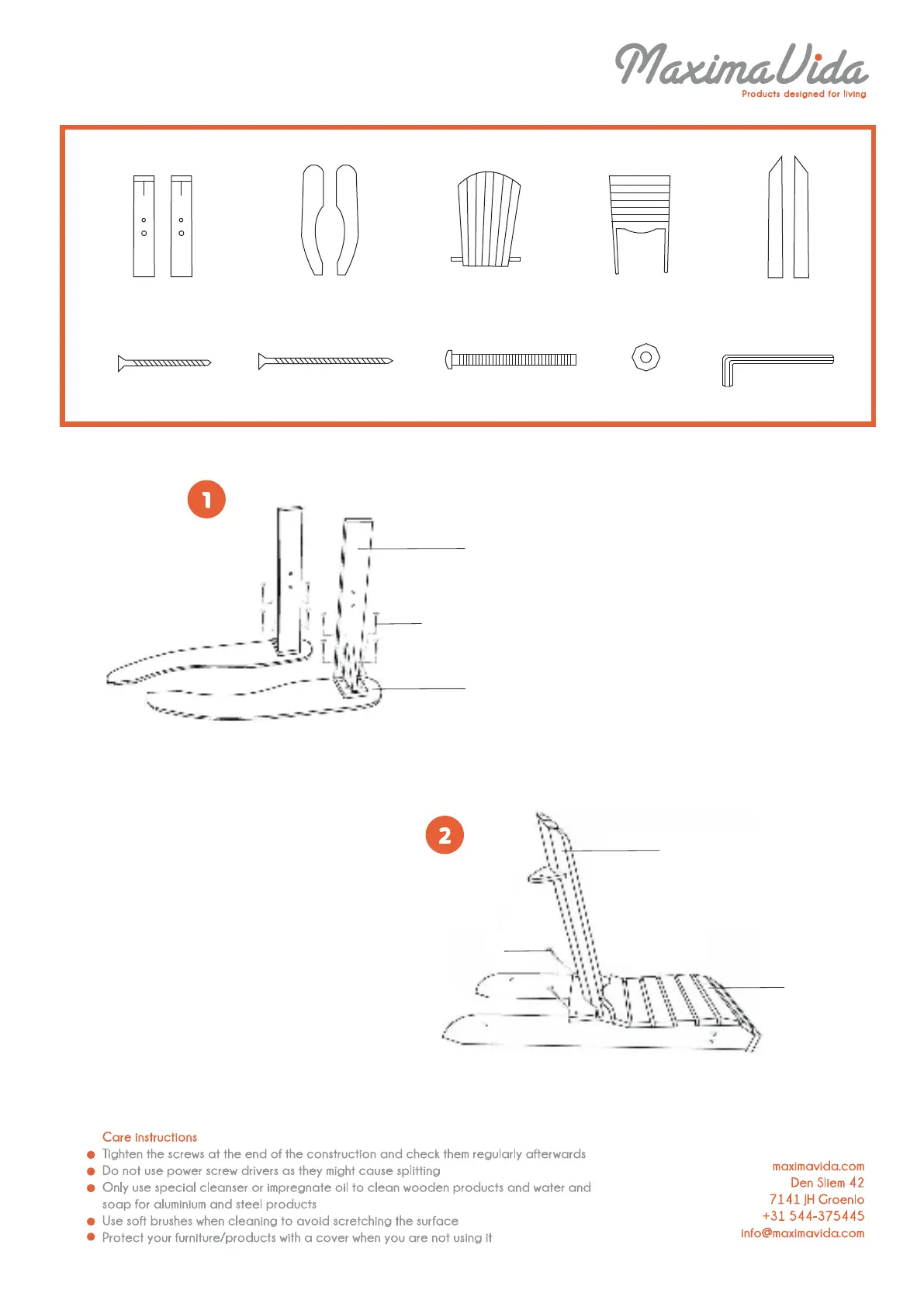 MaximaVida
Products designed for living

1

2

Care instructions
Tighten the screws at the end of the construction and check them regularly afterwards
Do not use power screw drivers as they might cause splitting
Only use special cleanser or impregnate oil to clean wooden products and water and soap for aluminium and steel products
Use soft brushes when cleaning to avoid scretching the surface
Protect your furniture/products with a cover when you are not using it

maximavida.com
Den Sliem 42
7141 JH Groenlo
+31 544-375445
info@maximavida.com