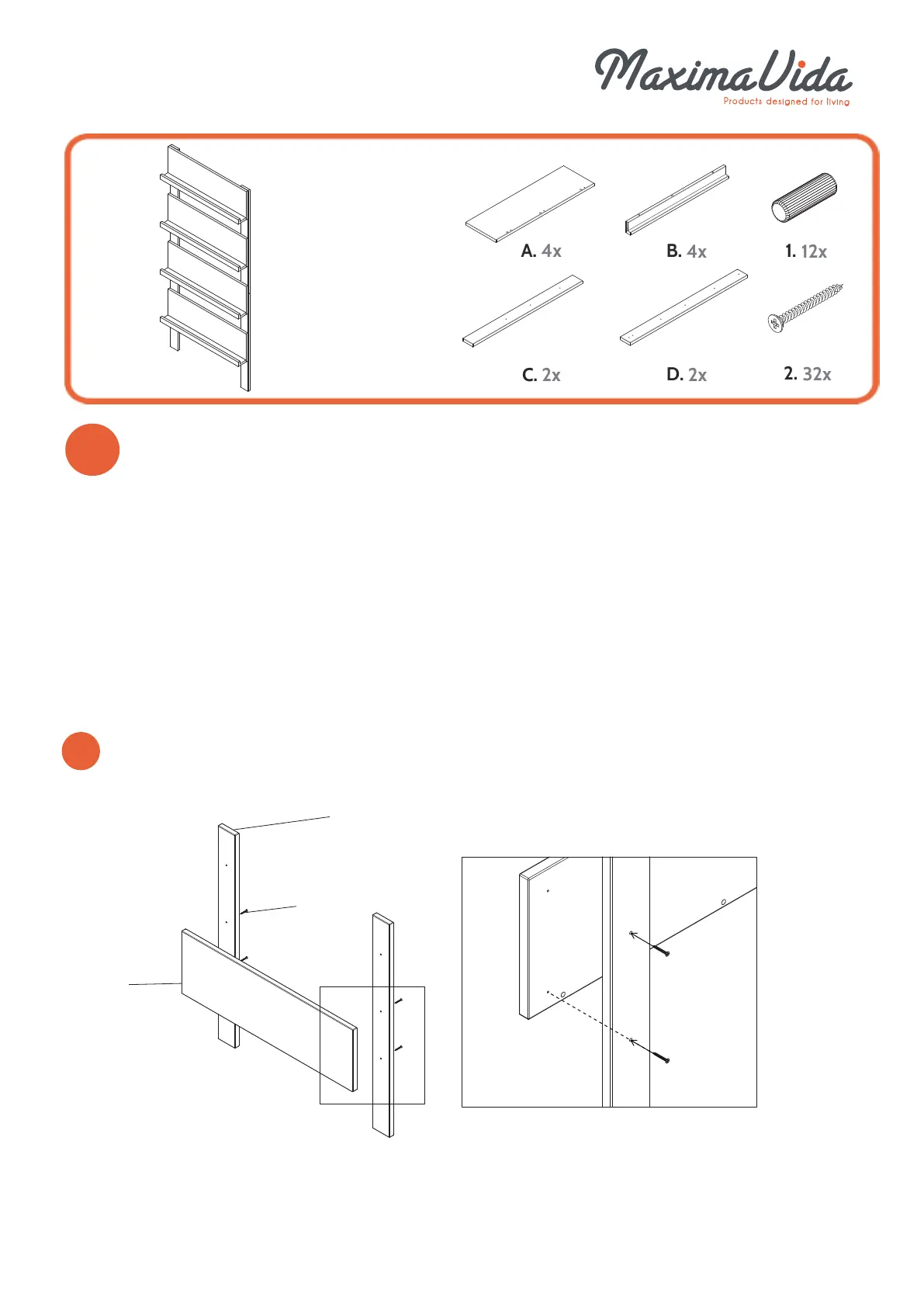 MaximaVida
Products designed for living

A. 4x
B. 4x
1. 12x
C. 2x
D. 2x
2. 32x