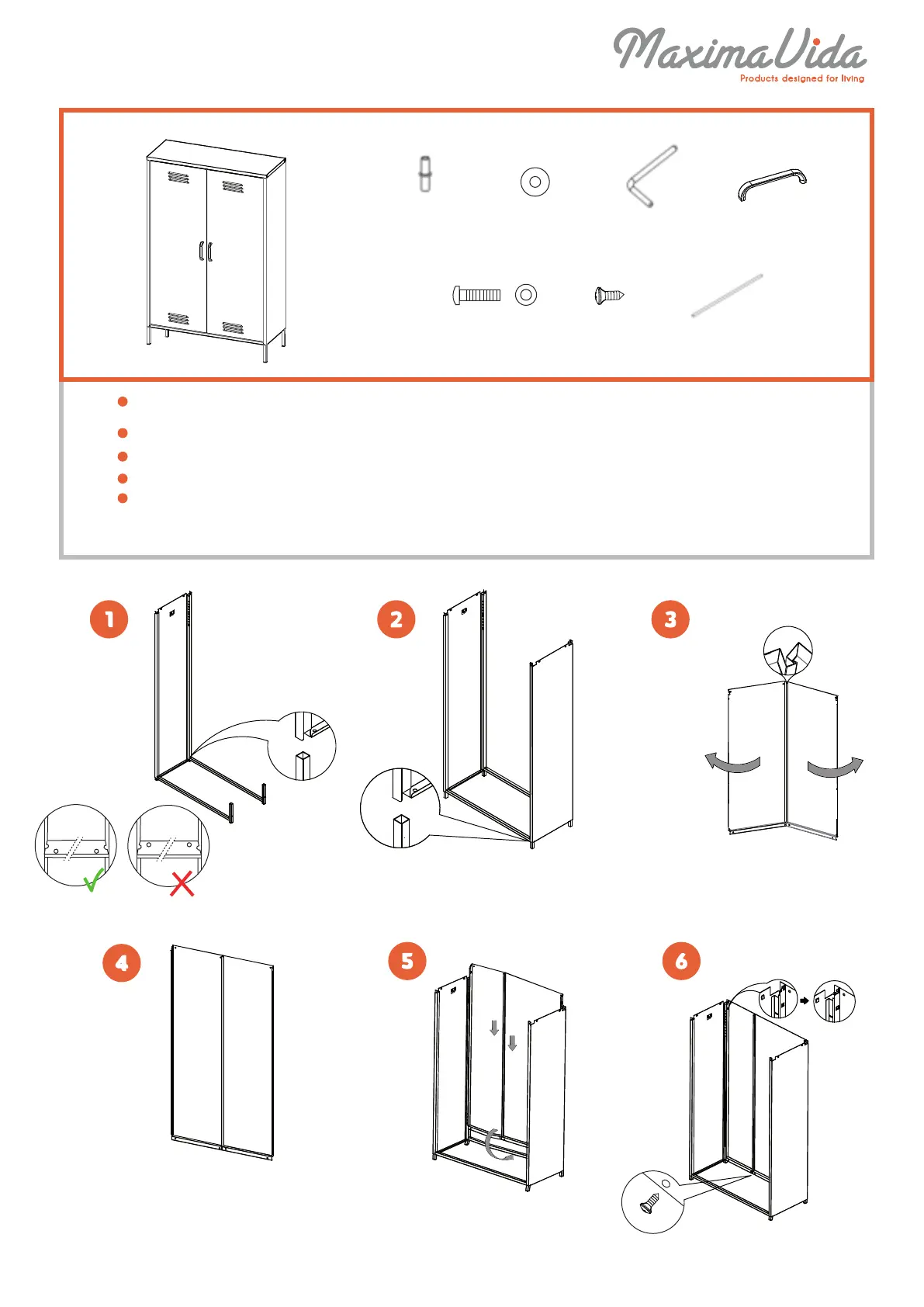 MaximaVida
Products designed for living

1

2

3

4

5

6