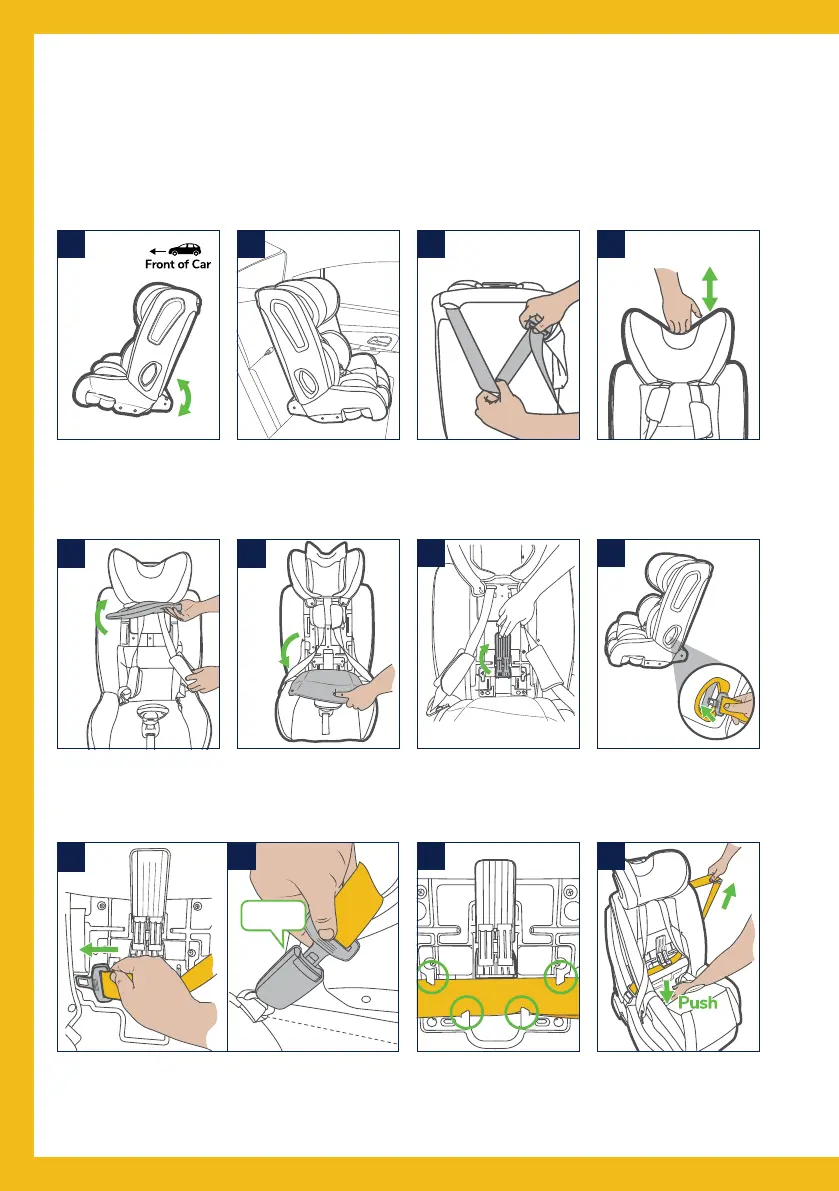 Front of Car

Push