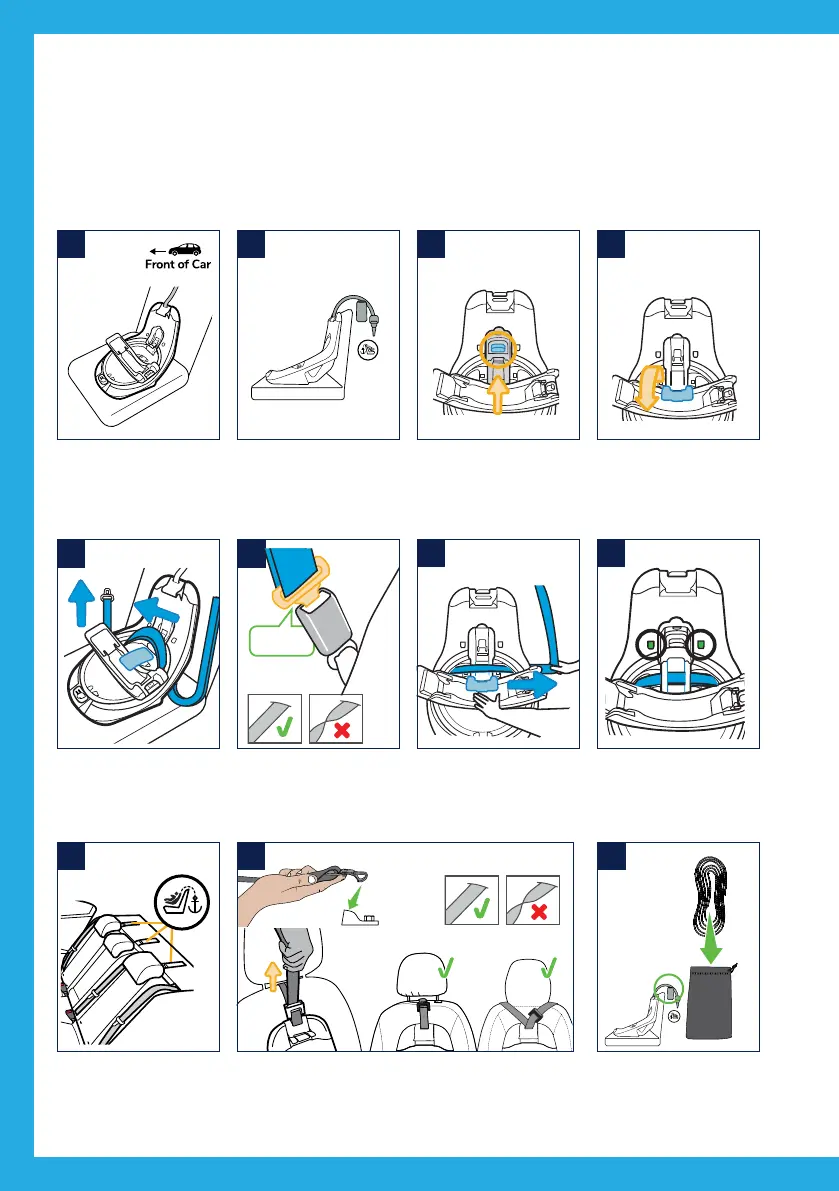 Front of Car