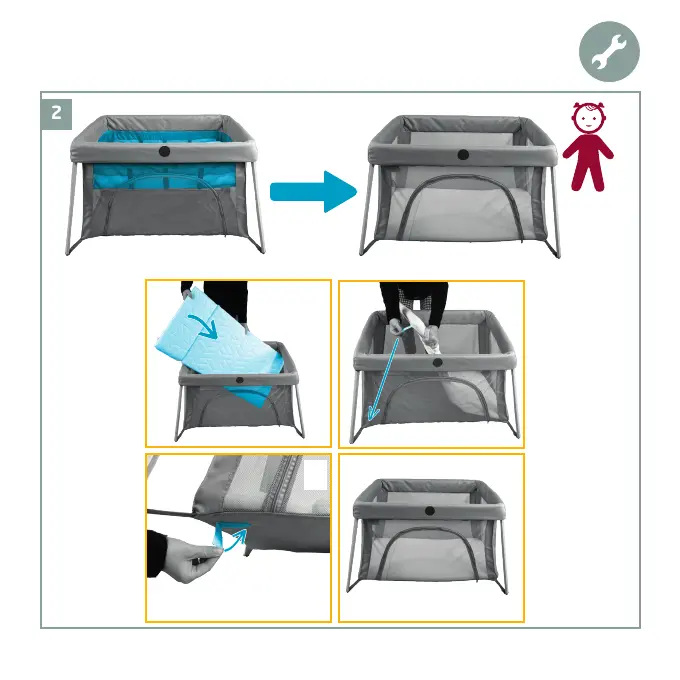 2