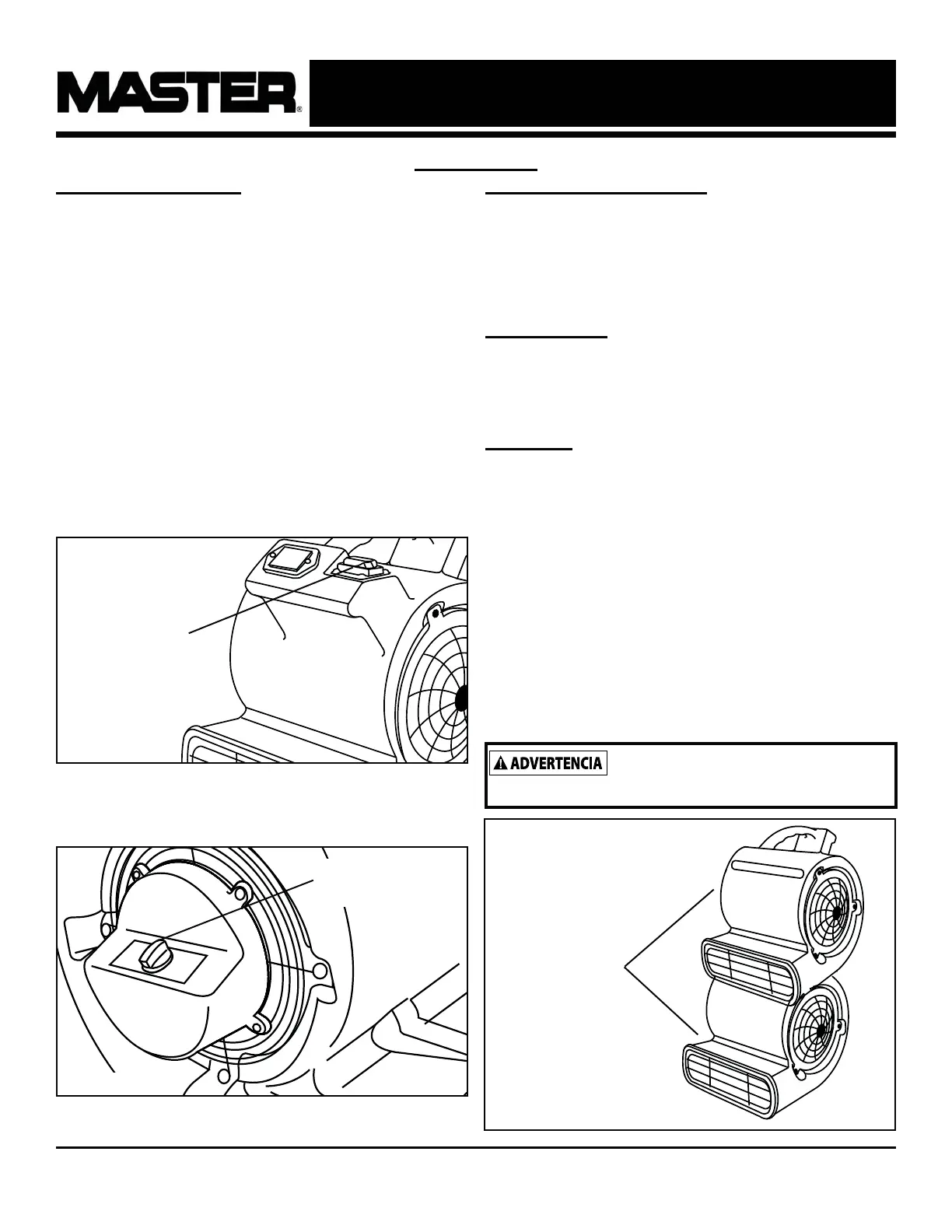 MASTER®

ADVERTENCIA